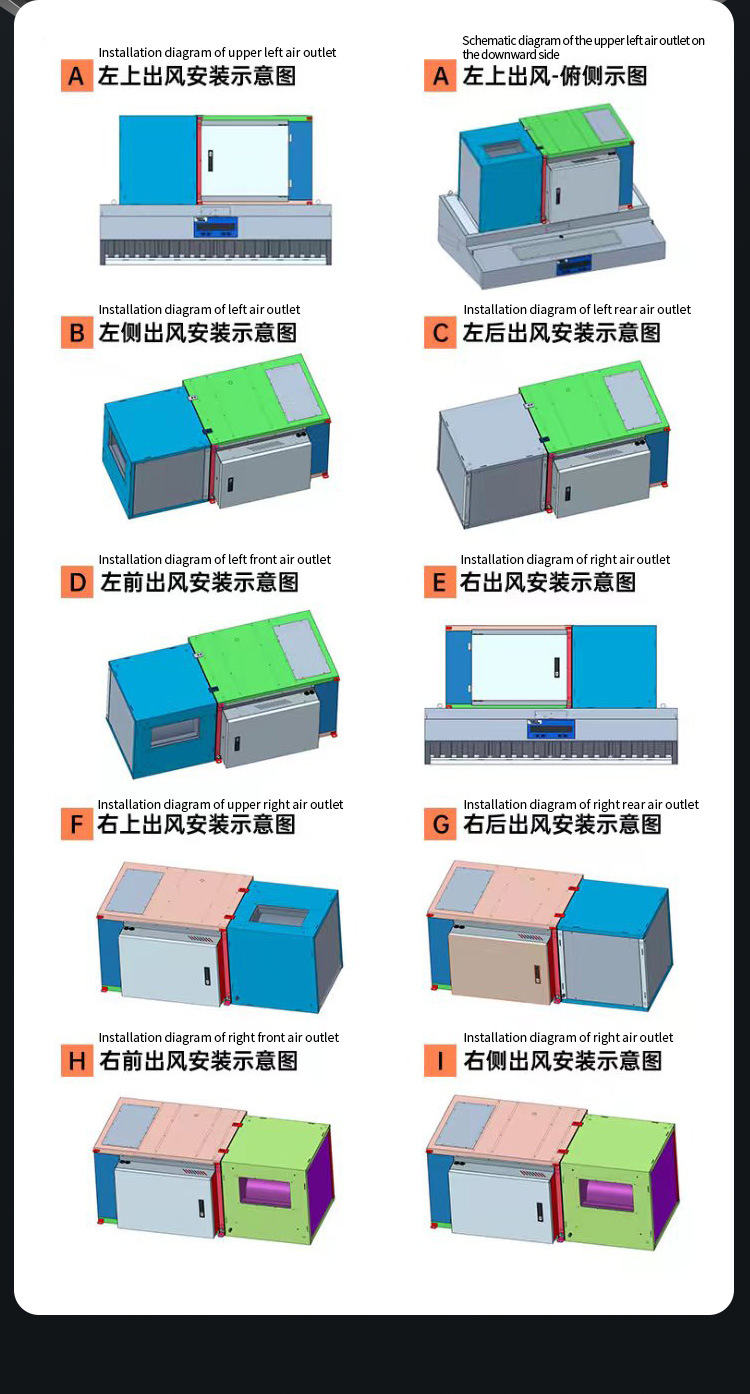 Installation diagram of upper left air outlet
A 左上出风安装示意图

Schematic diagram of the upper left air outlet on the downward side
A 左上出风-俯侧示图

Installation diagram of left air outlet
B 左侧出风安装示意图

Installation diagram of left rear air outlet
C 左后出风安装示意图

Installation diagram of left front air outlet
D 左前出风安装示意图

Installation diagram of right air outlet
E 右出风安装示意图

Installation diagram of upper right air outlet
F 右上出风安装示意图

Installation diagram of right rear air outlet
G 右后出风安装示意图

Installation diagram of right front air outlet
H 右前出风安装示意图

Installation diagram of right air outlet
I 右侧出风安装示意图