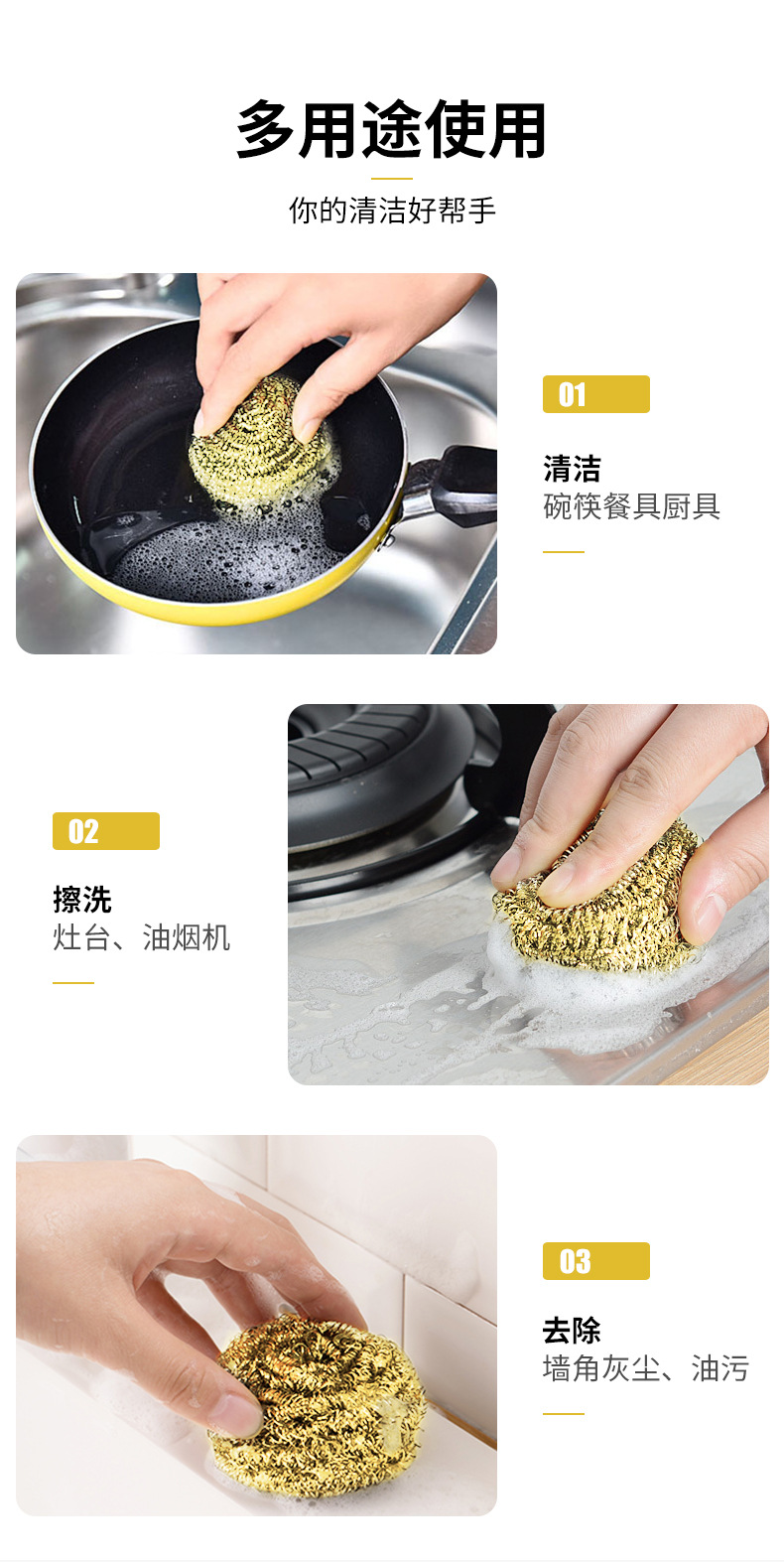 多用途使用

你的清洁好帮手

01

清洁
碗筷餐具厨具

02

擦洗
灶台、油烟机

03

去除
墙角灰尘、油污