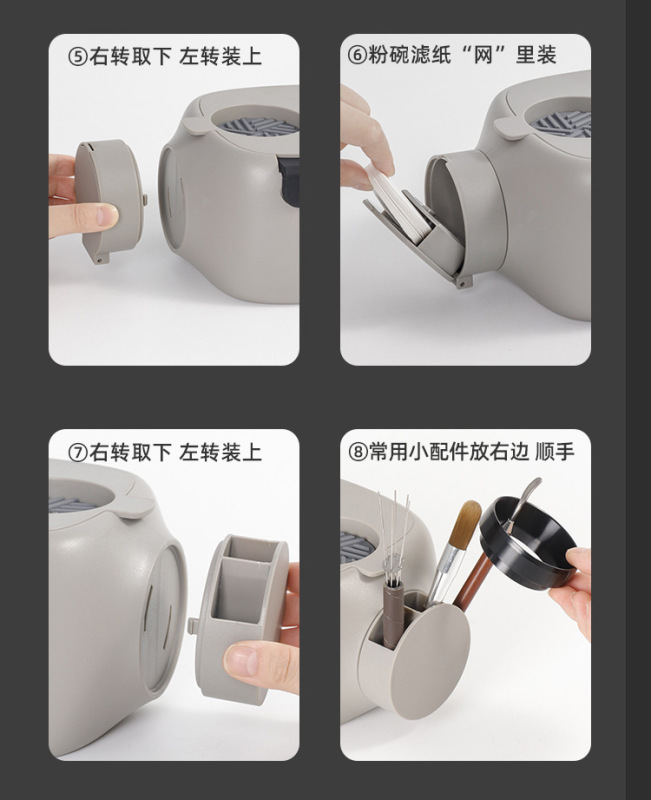 ⑤右转取下 左转装上

⑥粉碗滤纸“网”里装

⑦右转取下 左转装上

⑧常用小配件放右边 顺手