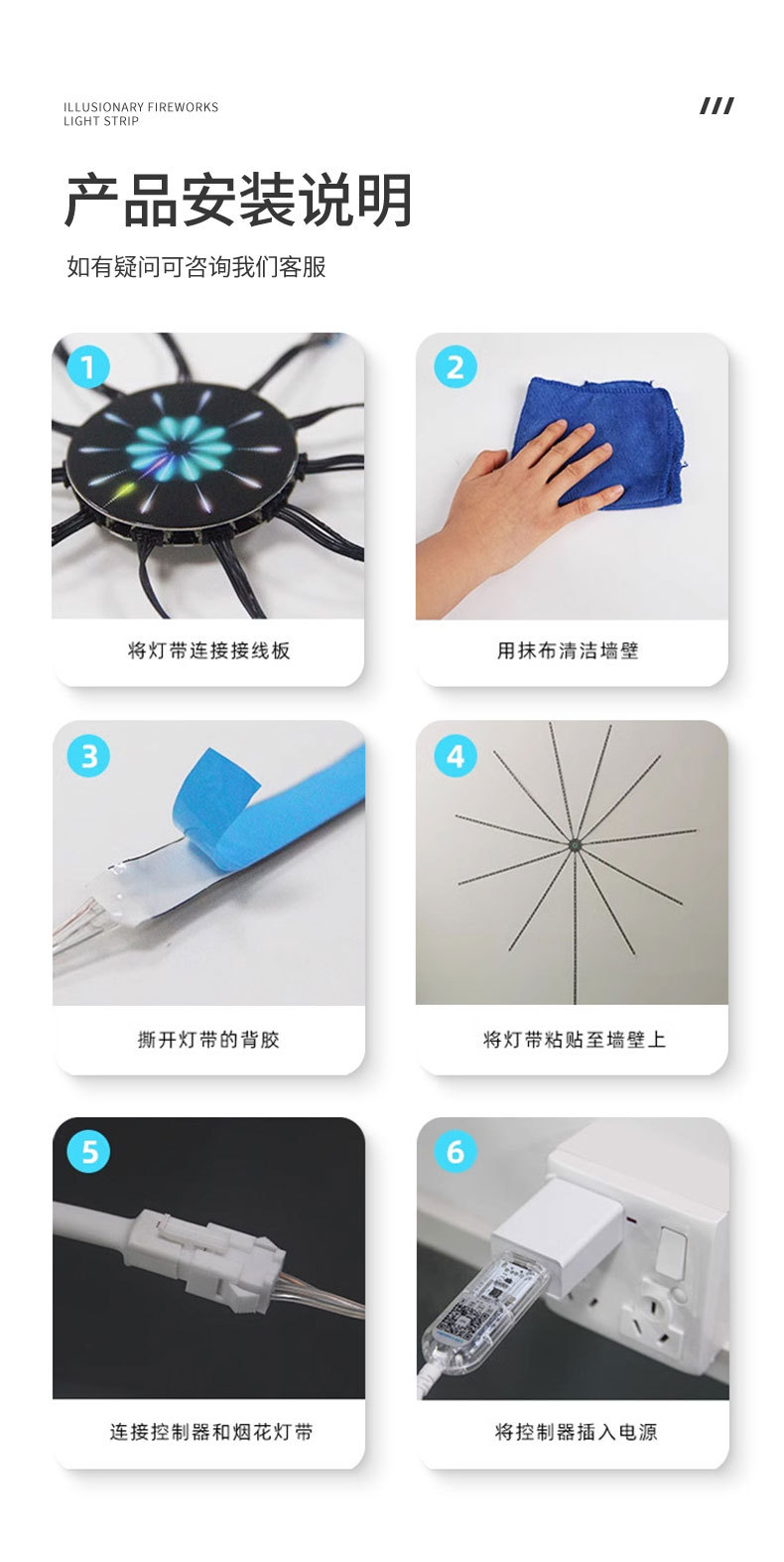 ILLUSIONARY FIREWORKS
LIGHT STRIP

///

产品安装说明

如有疑问可咨询我们客服

1

将灯带连接接线板

2

用抹布清洁墙壁

3

撕开灯带的背胶

4

将灯带粘贴至墙壁上

5

连接控制器和烟花灯带

6

将控制器插入电源