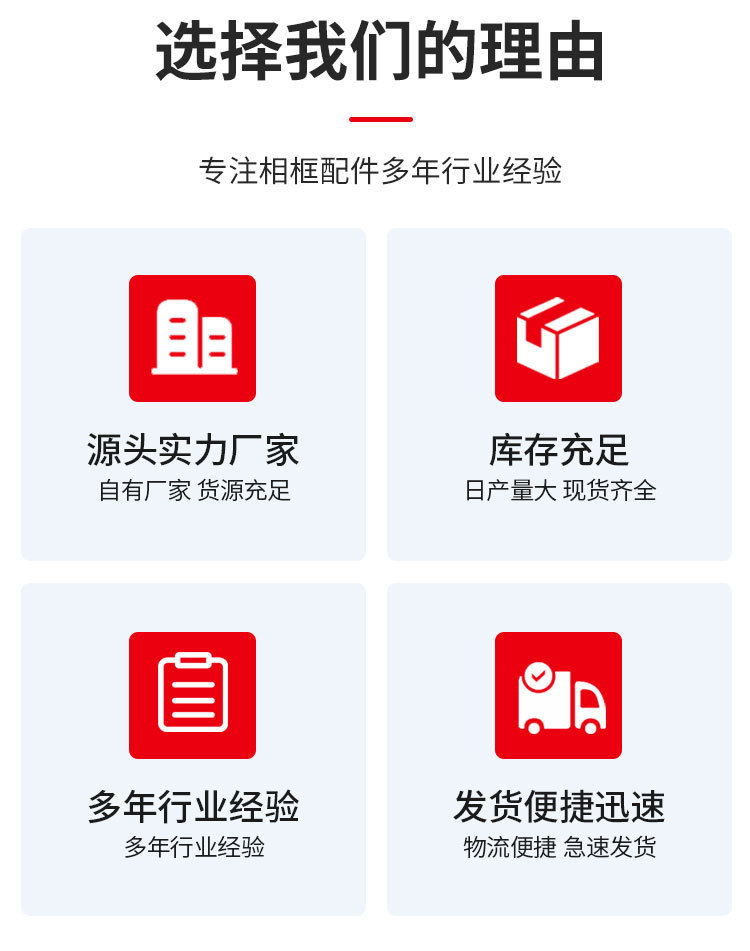 选择我们的理由

专注相框配件多年行业经验

源头实力厂家
自有厂家 货源充足

库存充足
日产量大 现货齐全

多年行业经验
多年行业经验

发货便捷迅速
物流便捷 急速发货