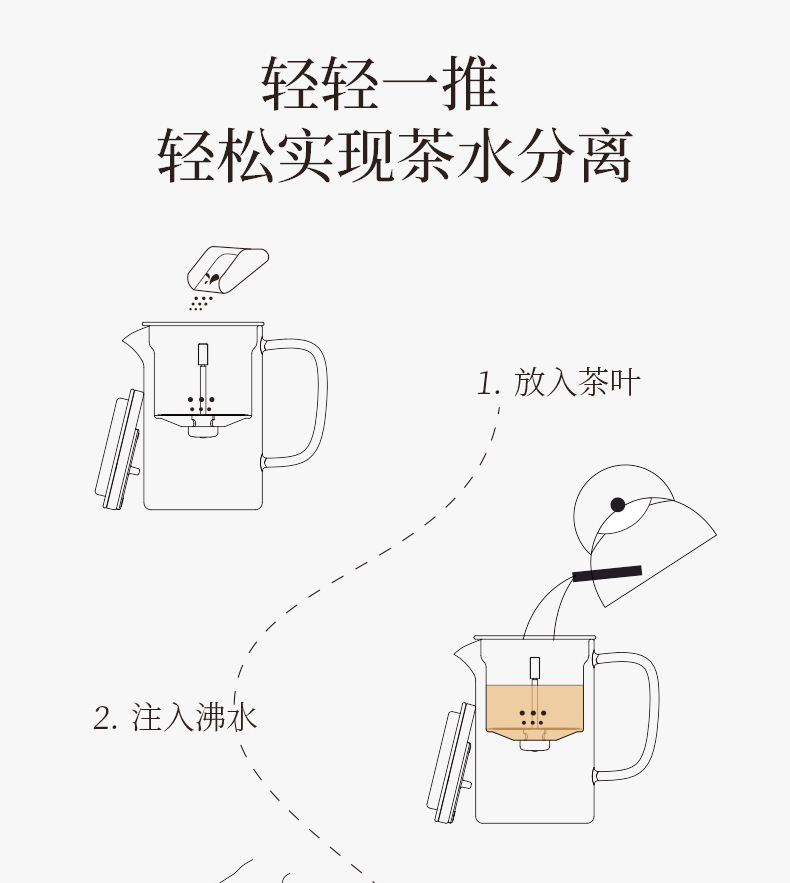 轻轻一推
轻松实现茶水分离

1. 放入茶叶

2. 注入沸水