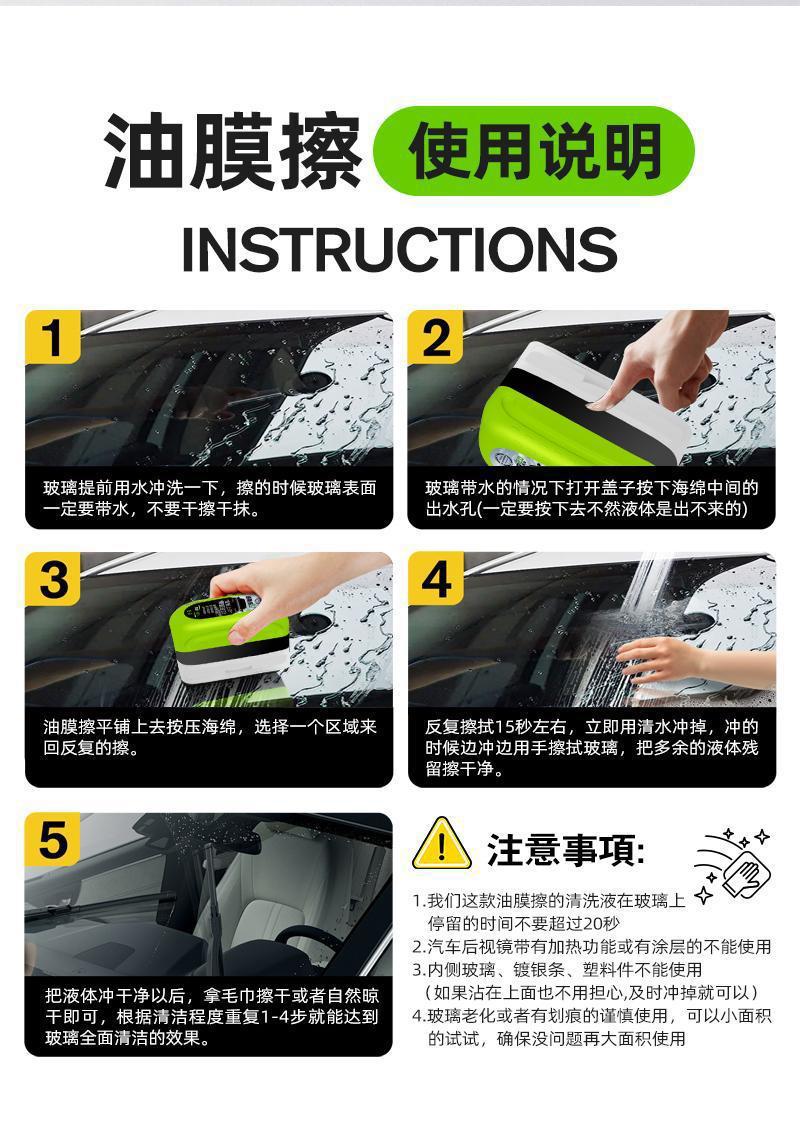 油膜擦 使用说明

INSTRUCTIONS

1

玻璃提前用水冲洗一下，擦的时候玻璃表面一定要带水，不要干擦干抹。

2

玻璃带水的情况下打开盖子按下海绵中间的出水孔(一定要按下去不然液体是出不来的)

3

油膜擦平铺上去按压海绵，选择一个区域来回反复的擦。

4

反复擦拭15秒左右，立即用清水冲掉，冲的时候边冲边用手擦拭玻璃，把多余的液体残留擦干净。

5

把液体冲干净以后，拿毛巾擦干或者自然晾干即可，根据清洁程度重复1-4步就能达到玻璃全面清洁的效果。

注意事项:

1.我们这款油膜擦的清洗液在玻璃上停留的时间不要超过20秒
2.汽车后视镜带有加热功能或有涂层的不能使用
3.内侧玻璃、镀银条、塑料件不能使用（如果沾在上面也不用担心,及时冲掉就可以）
4.玻璃老化或者有划痕的谨慎使用，可以小面积的试试，确保没问题再大面积使用