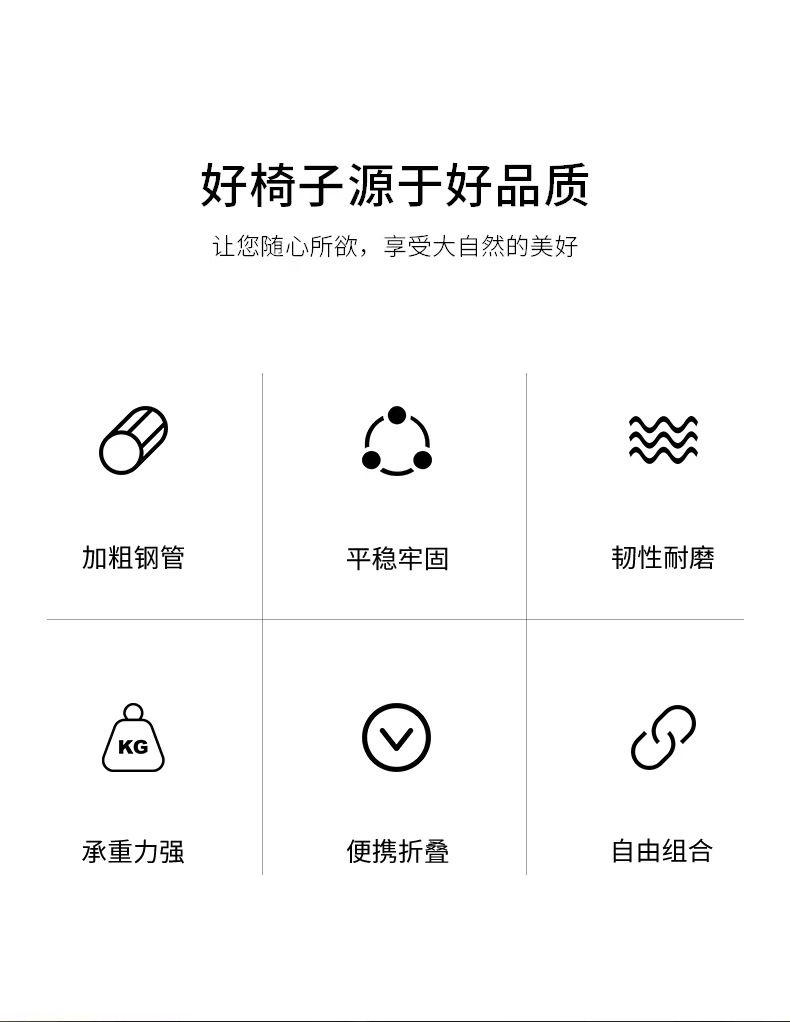 好椅子源于好品质

让您随心所欲，享受大自然的美好

加粗钢管

平稳牢固

韧性耐磨

KG

承重力强

便携折叠

自由组合