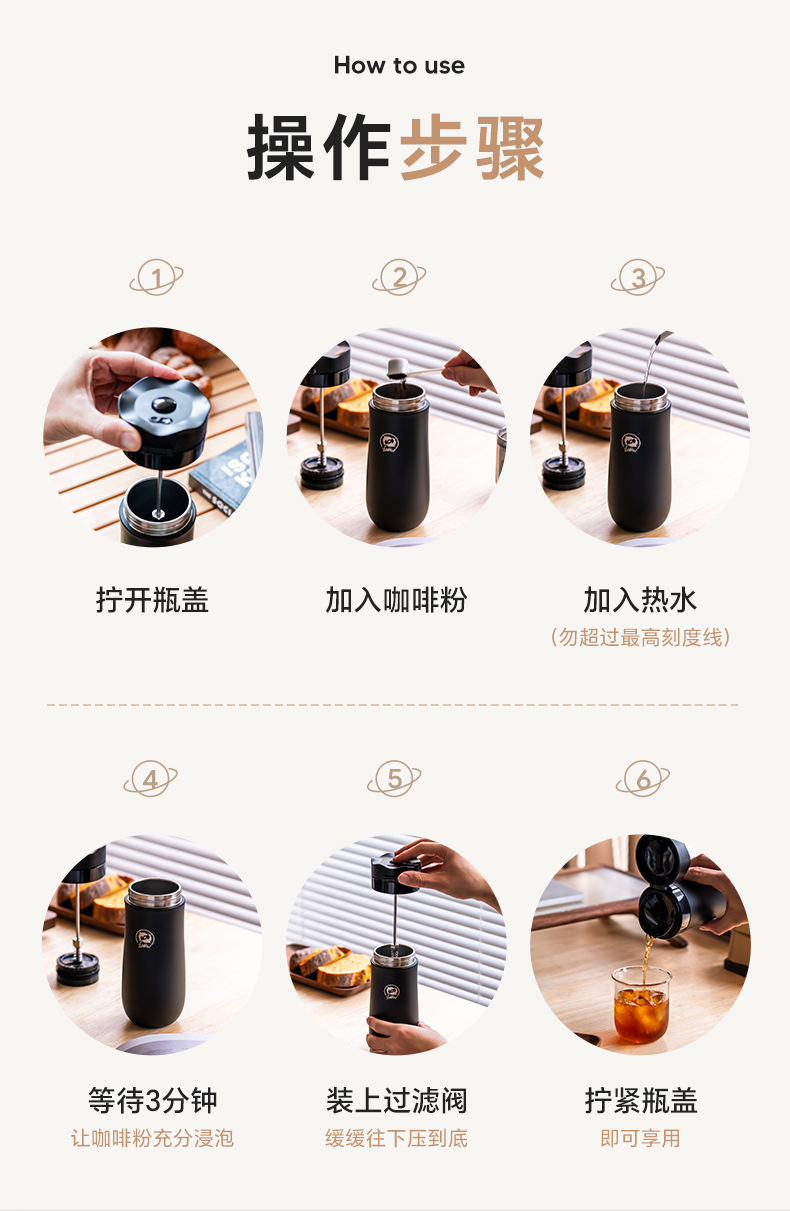 How to use

操作步骤

1

拧开瓶盖

2

加入咖啡粉

3

加入热水
（勿超过最高刻度线）

4

等待3分钟
让咖啡粉充分浸泡

5

装上过滤阀
缓缓往下压到底

6

拧紧瓶盖
即可享用