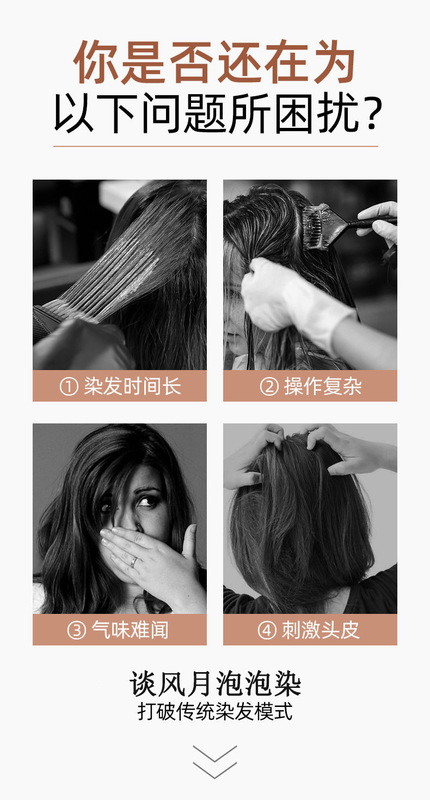 你是否还在为
以下问题所困扰？

① 染发时间长

② 操作复杂

③ 气味难闻

④ 刺激头皮

谈风月泡泡染
打破传统染发模式