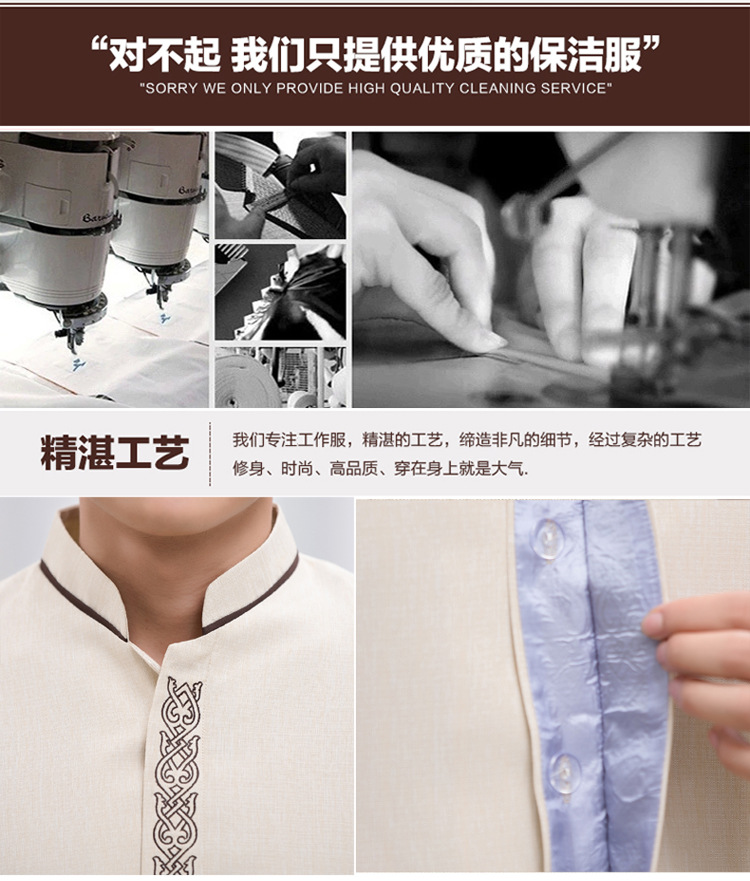 “对不起 我们只提供优质的保洁服”
"SORRY WE ONLY PROVIDE HIGH QUALITY CLEANING SERVICE"

精湛工艺

我们专注工作服，精湛的工艺，缔造非凡的细节，经过复杂的工艺修身、时尚、高品质、穿在身上就是大气.