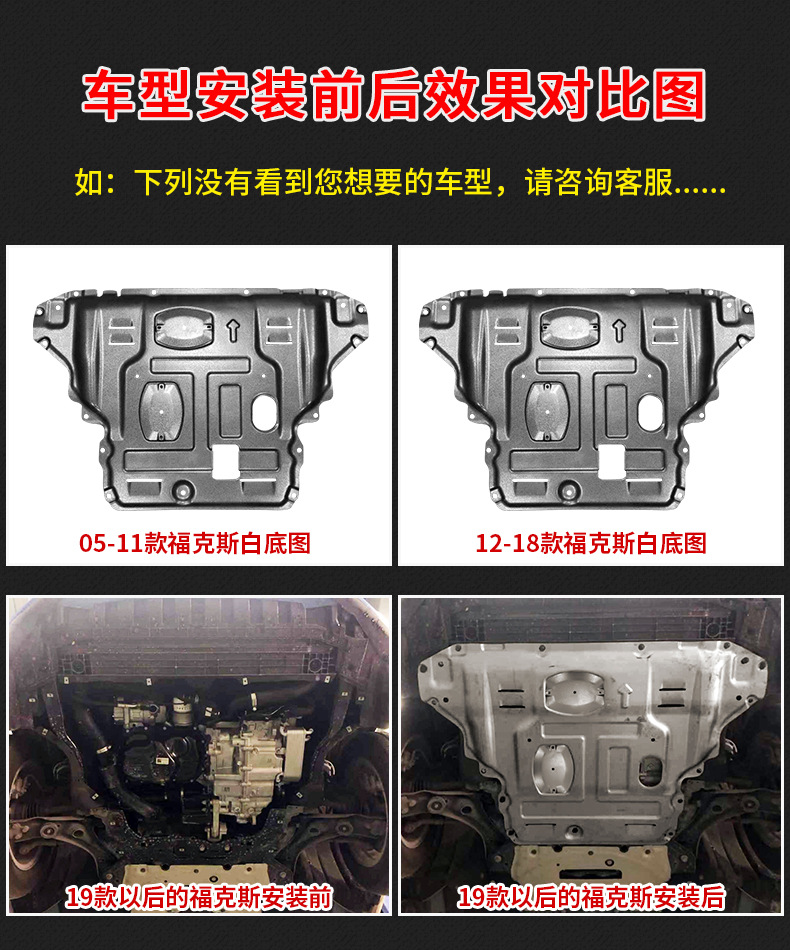 车型安装前后效果对比图

如：下列没有看到您想要的车型，请咨询客服......

05-11款福克斯白底图

12-18款福克斯白底图

19款以后的福克斯安装前

19款以后的福克斯安装后