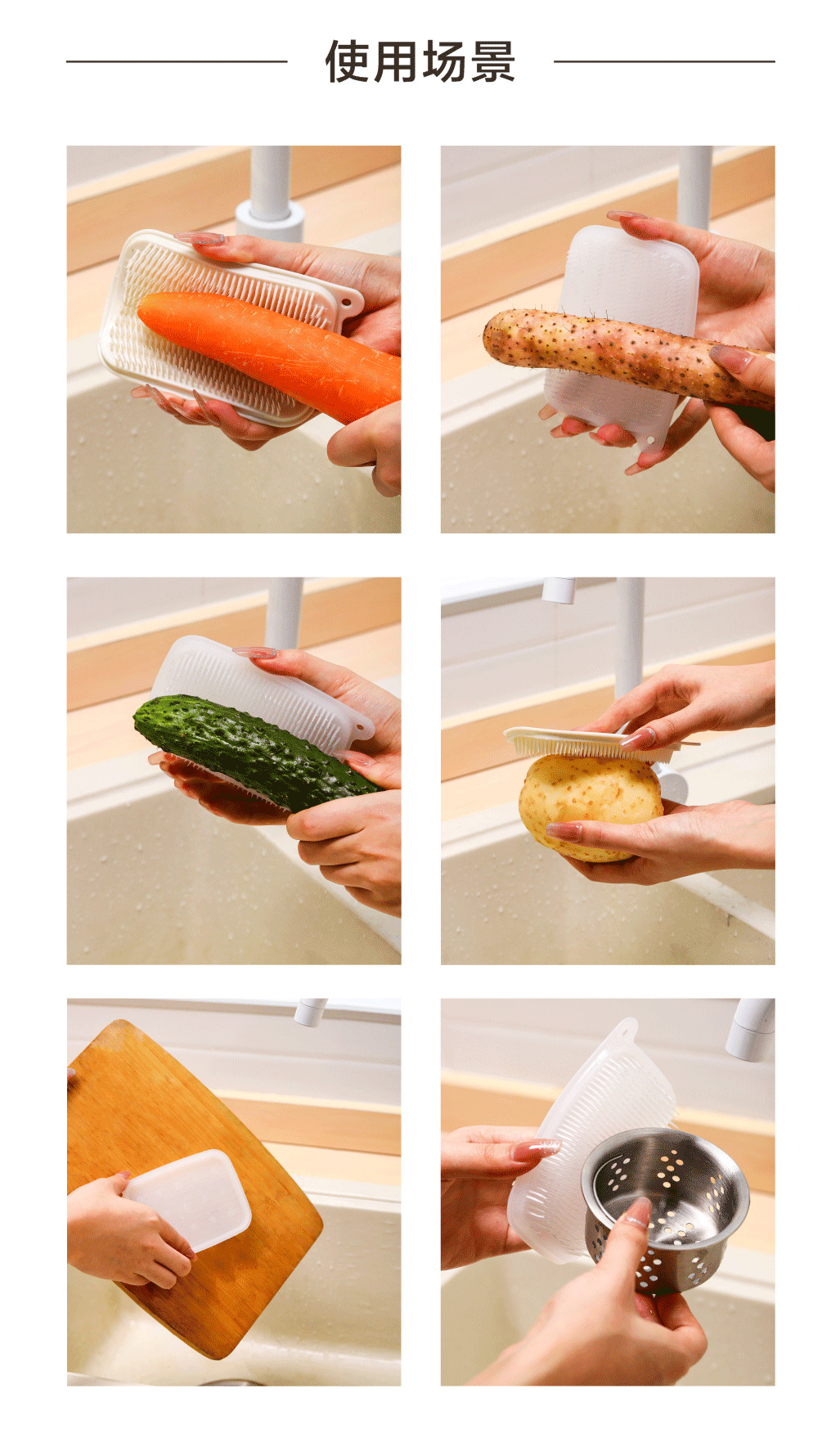 使用场景