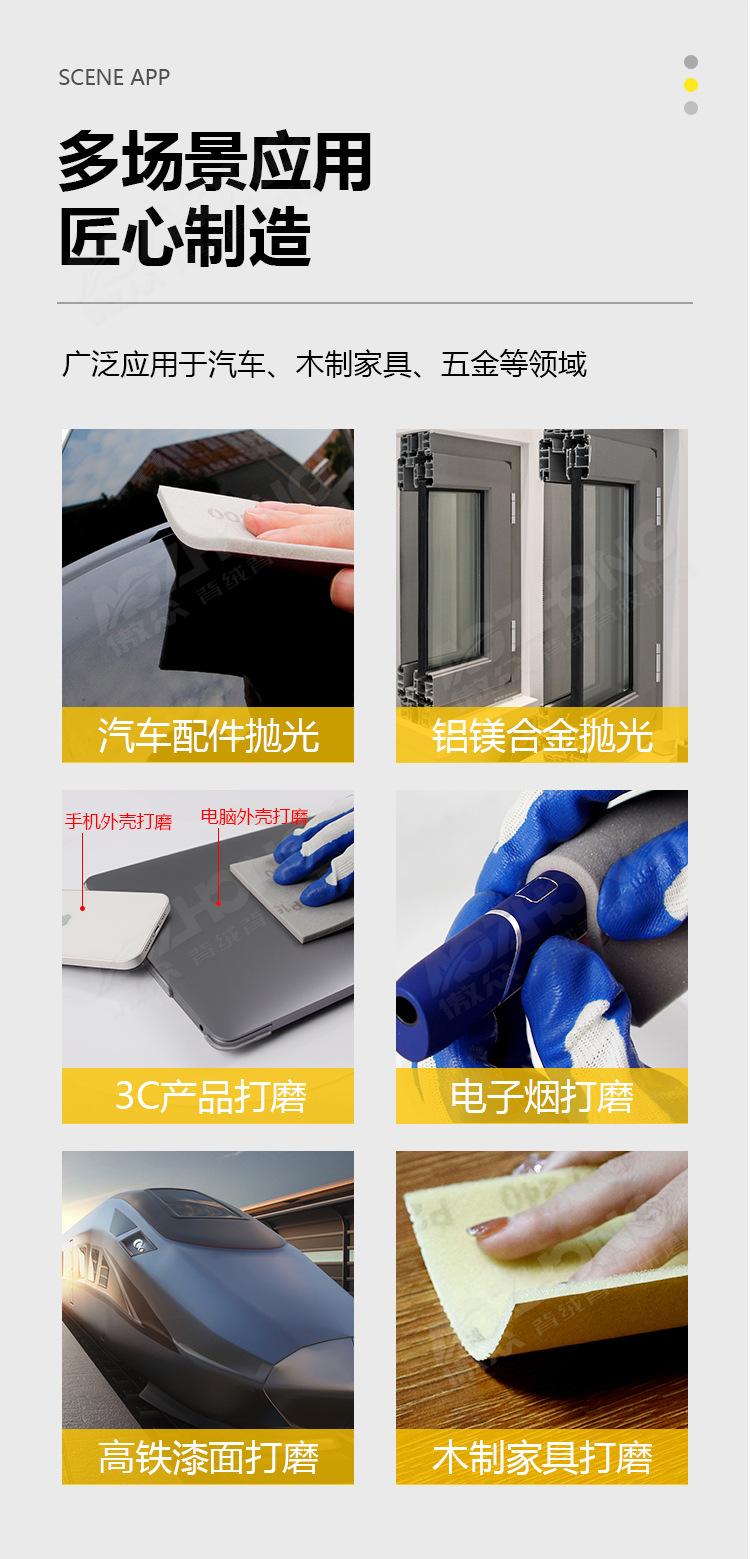 SCENE APP

多场景应用
匠心制造

广泛应用于汽车、木制家具、五金等领域

汽车配件抛光

铝镁合金抛光

手机外壳打磨

电脑外壳打磨

3C产品打磨

电子烟打磨

高铁漆面打磨

木制家具打磨