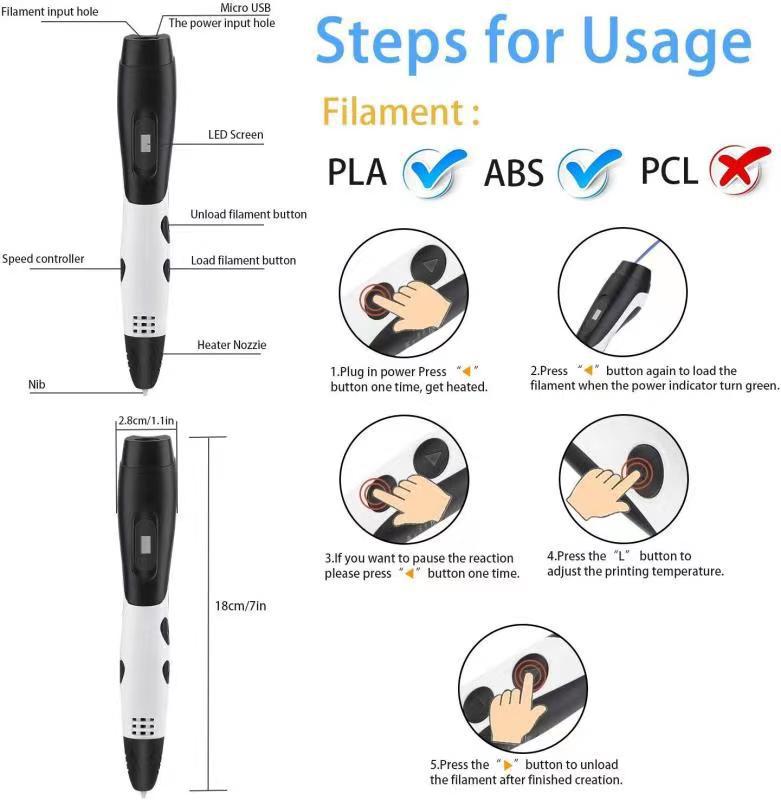 Filament input hole

Micro USB
The power input hole

LED Screen

Unload filament button

Speed controller

Load filament button

Heater Nozzie

Nib

2.8cm/1.1in

18cm/7in

Steps for Usage

Filament :

PLA ABS PCL

1.Plug in power Press "◀" button one time, get heated.

2.Press "◀" button again to load the filament when the power indicator turn green.

3.If you want to pause the reaction please press "◀" button one time.

4.Press the "L" button to adjust the printing temperature.

5.Press the "▶" button to unload the filament after finished creation.