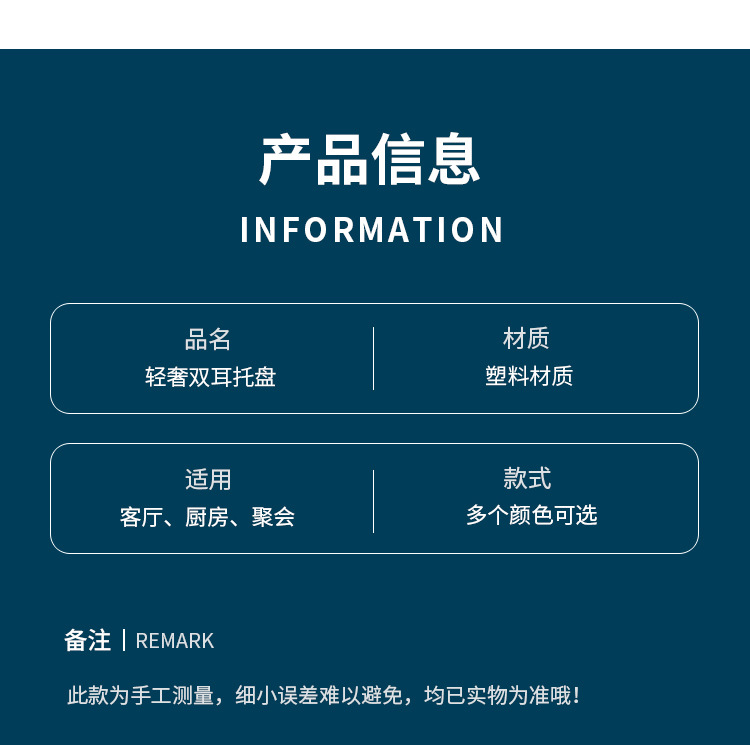 产品信息
INFORMATION

品名
轻奢双耳托盘

材质
塑料材质

适用
客厅、厨房、聚会

款式
多个颜色可选

备注 | REMARK

此款为手工测量，细小误差难以避免，均已实物为准哦！