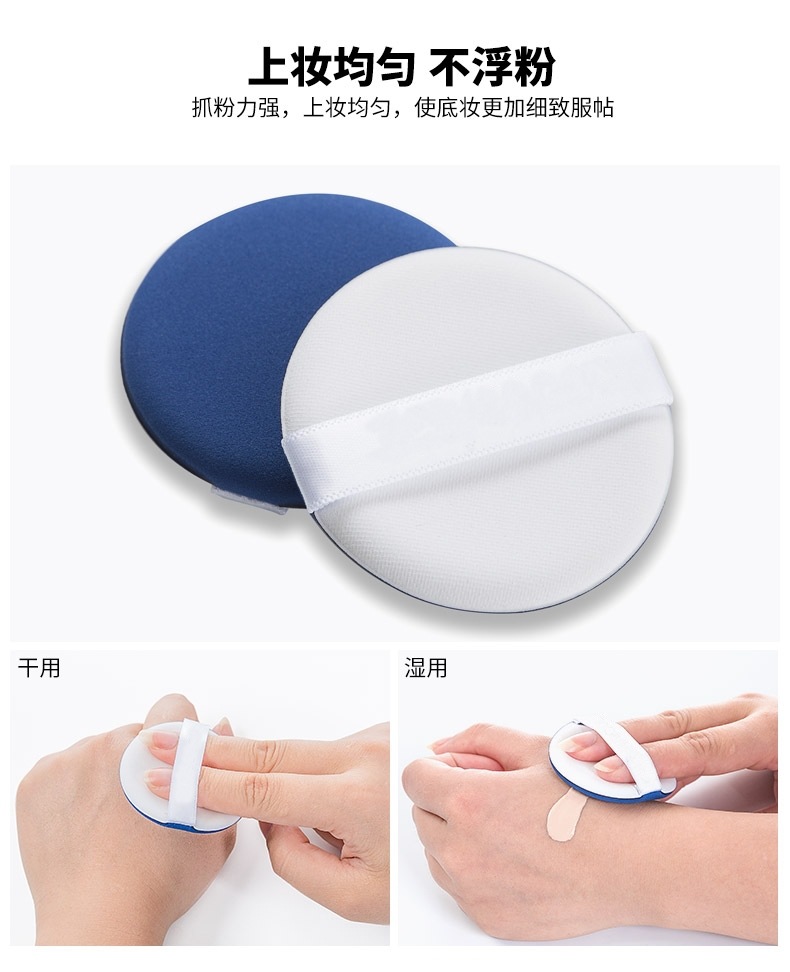 上妆均匀 不浮粉

抓粉力强，上妆均匀，使底妆更加细致服帖

干用

湿用