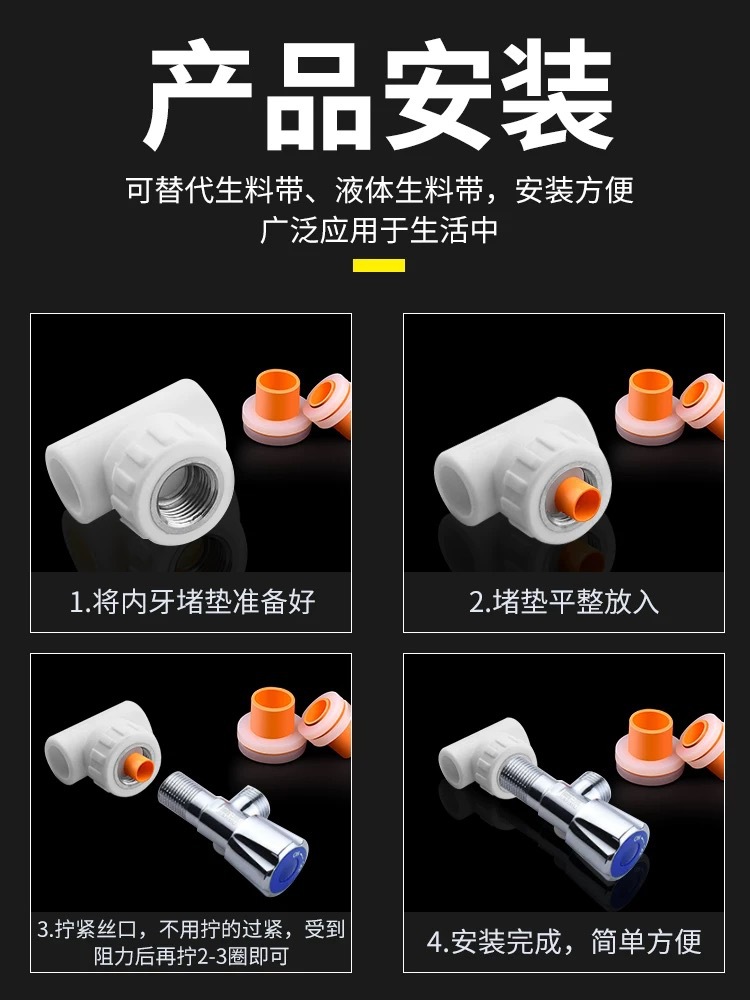 产品安装

可替代生料带、液体生料带，安装方便
广泛应用于生活中

1.将内牙堵垫准备好

2.堵垫平整放入

3.拧紧丝口，不用拧的过紧，受到阻力后再拧2-3圈即可

4.安装完成，简单方便