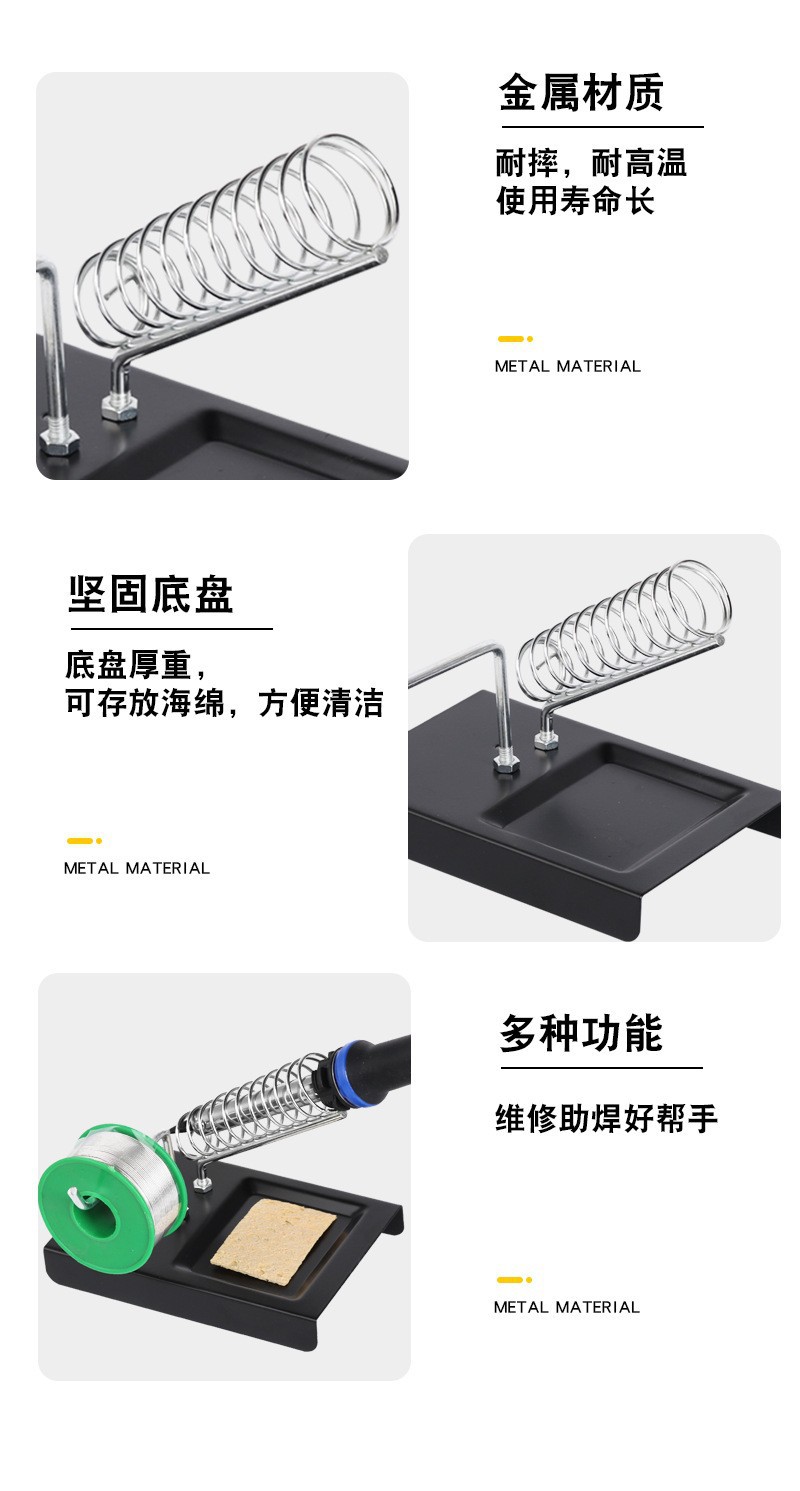 金属材质

耐摔，耐高温
使用寿命长

METAL MATERIAL

坚固底盘

底盘厚重，
可存放海绵，方便清洁

METAL MATERIAL

多种功能

维修助焊好帮手

METAL MATERIAL