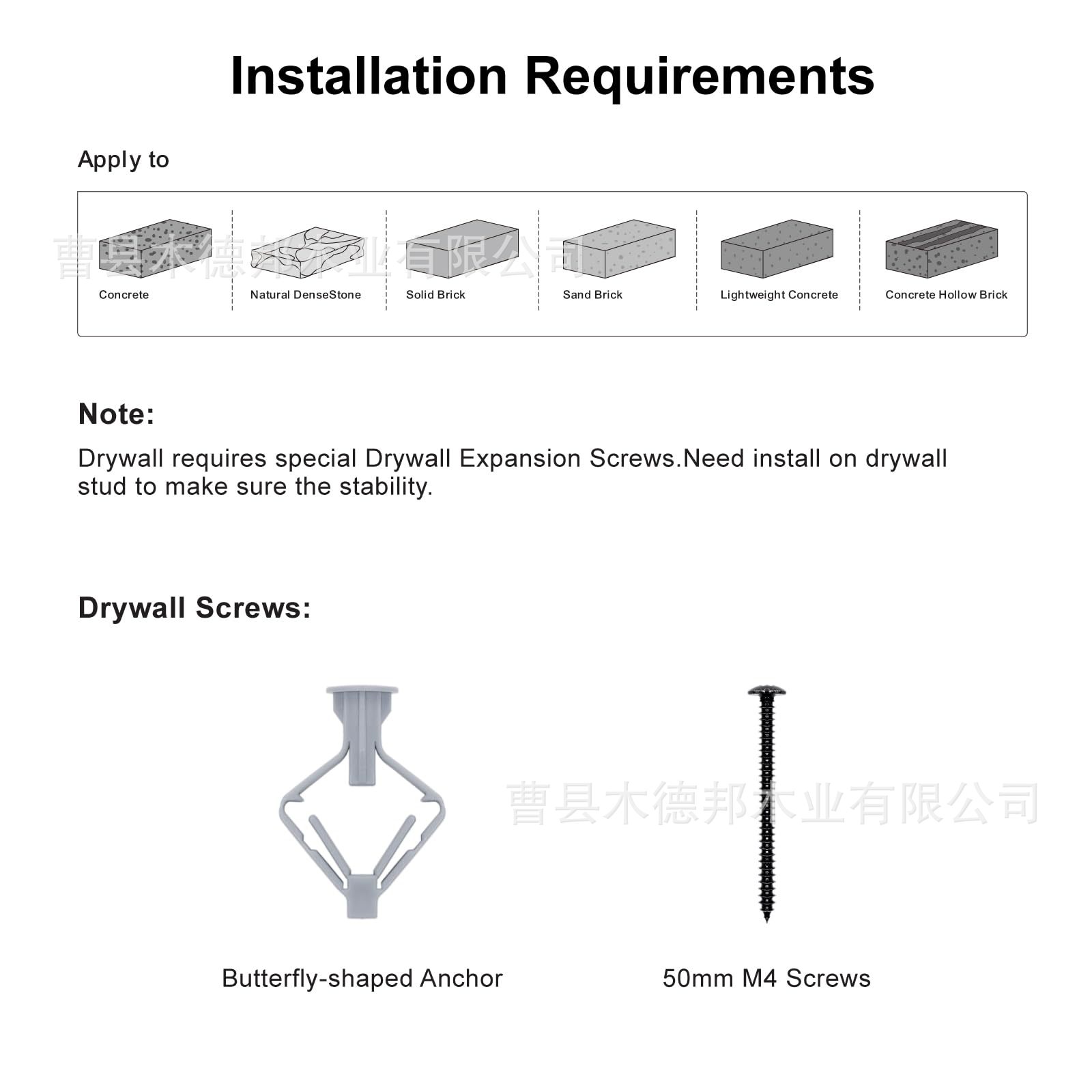 Installation Requirements

Apply to

曹县木德邦木业有限公司

Concrete

Natural DenseStone

Solid Brick

Sand Brick

Lightweight Concrete

Concrete Hollow Brick

Note:

Drywall requires special Drywall Expansion Screws.Need install on drywall stud to make sure the stability.

Drywall Screws:

曹县木德邦木业有限公司

Butterfly-shaped Anchor

50mm M4 Screws