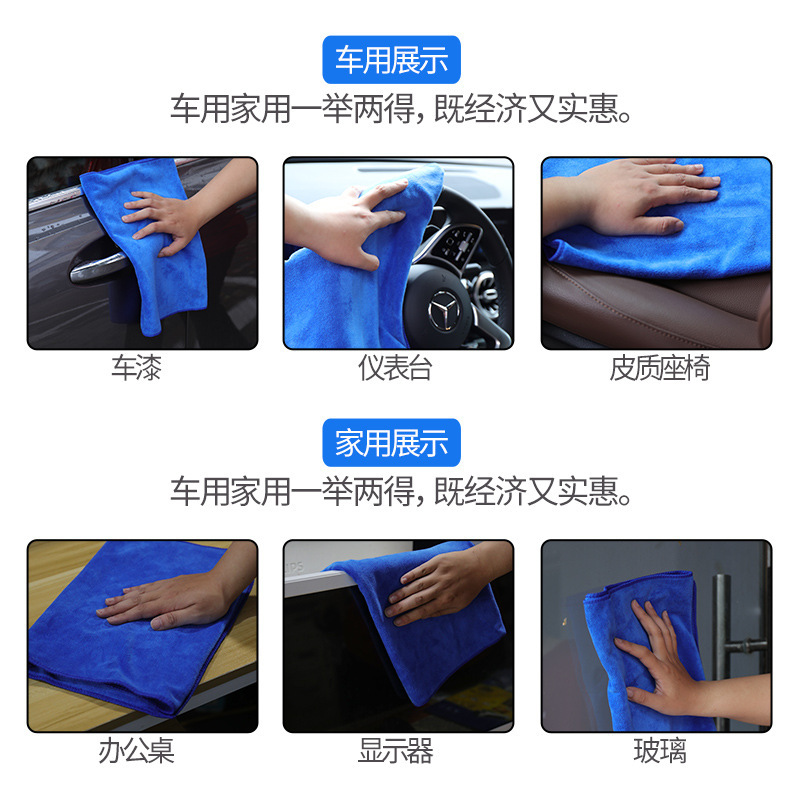 车用展示

车用家用一举两得，既经济又实惠。

车漆

仪表台

皮质座椅

家用展示

车用家用一举两得，既经济又实惠。

办公桌

显示器

玻璃