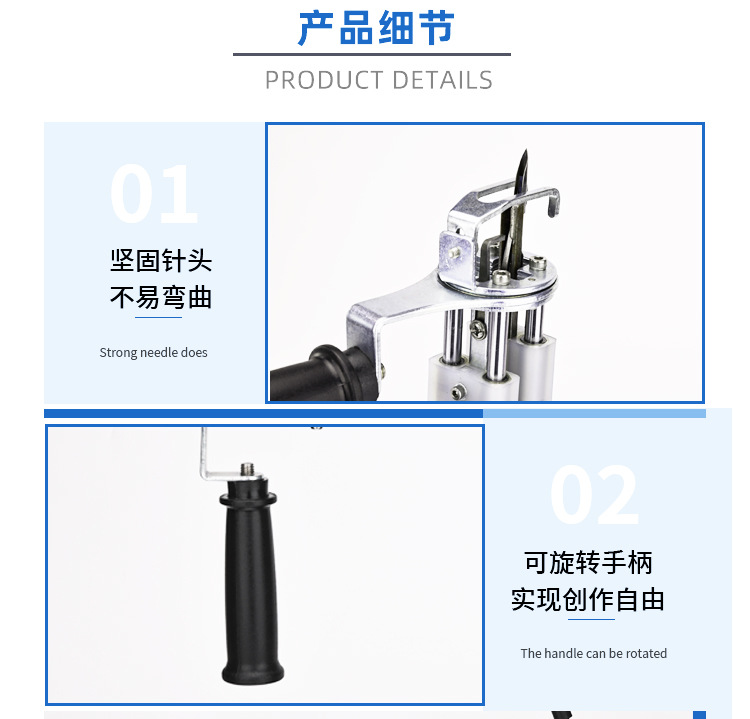 产品细节

PRODUCT DETAILS

01

坚固针头
不易弯曲

Strong needle does

02

可旋转手柄
实现创作自由

The handle can be rotated