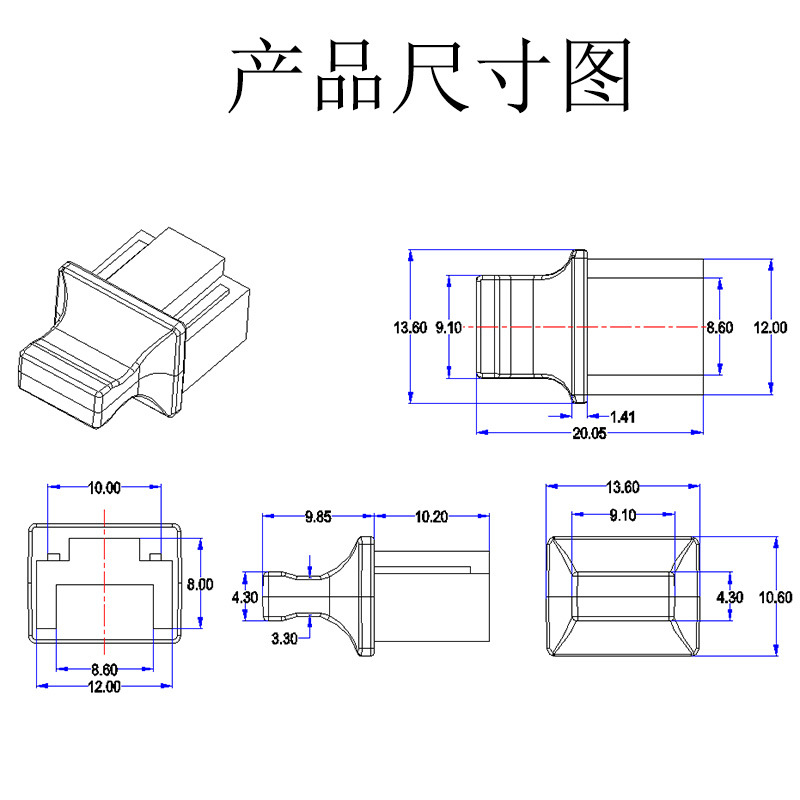 产品尺寸图

13.60
9.10
8.60
12.00
1.41
20.05

10.00
8.00
8.60
12.00

9.85
10.20
4.30
3.30

13.60
9.10
4.30
10.60