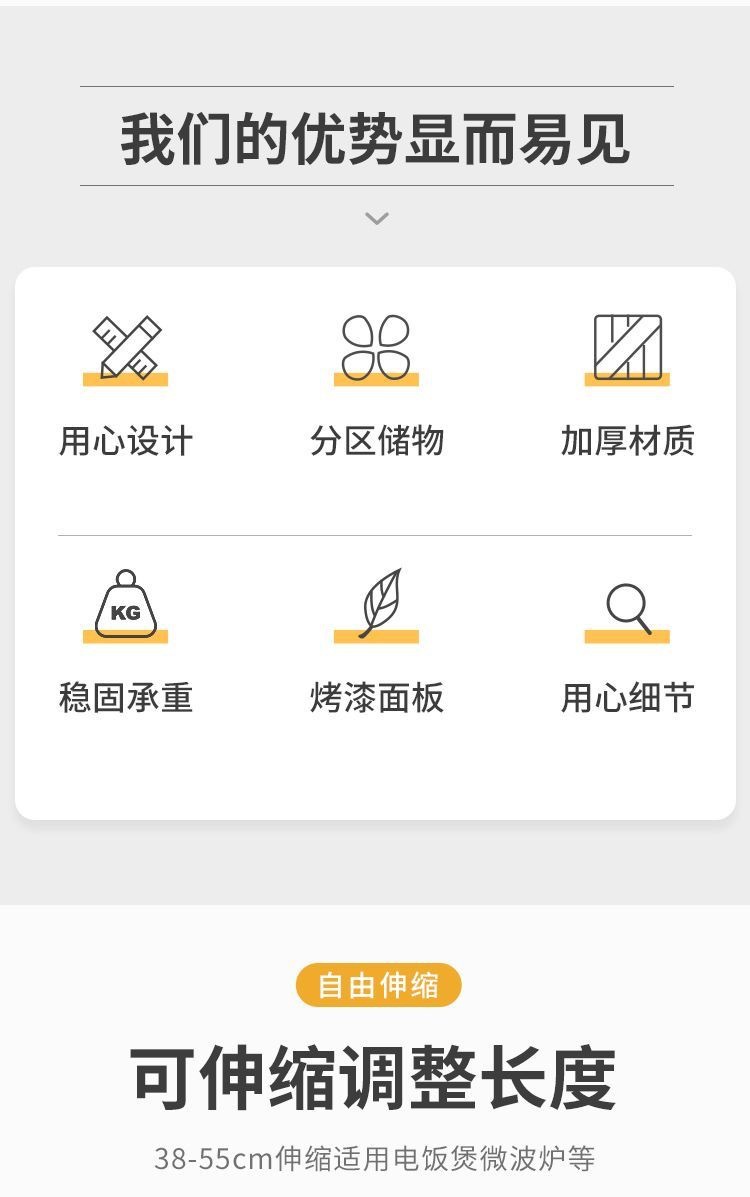 我们的优势显而易见

用心设计

分区储物

加厚材质

KG

稳固承重

烤漆面板

用心细节

自由伸缩

可伸缩调整长度

38-55cm伸缩适用电饭煲微波炉等