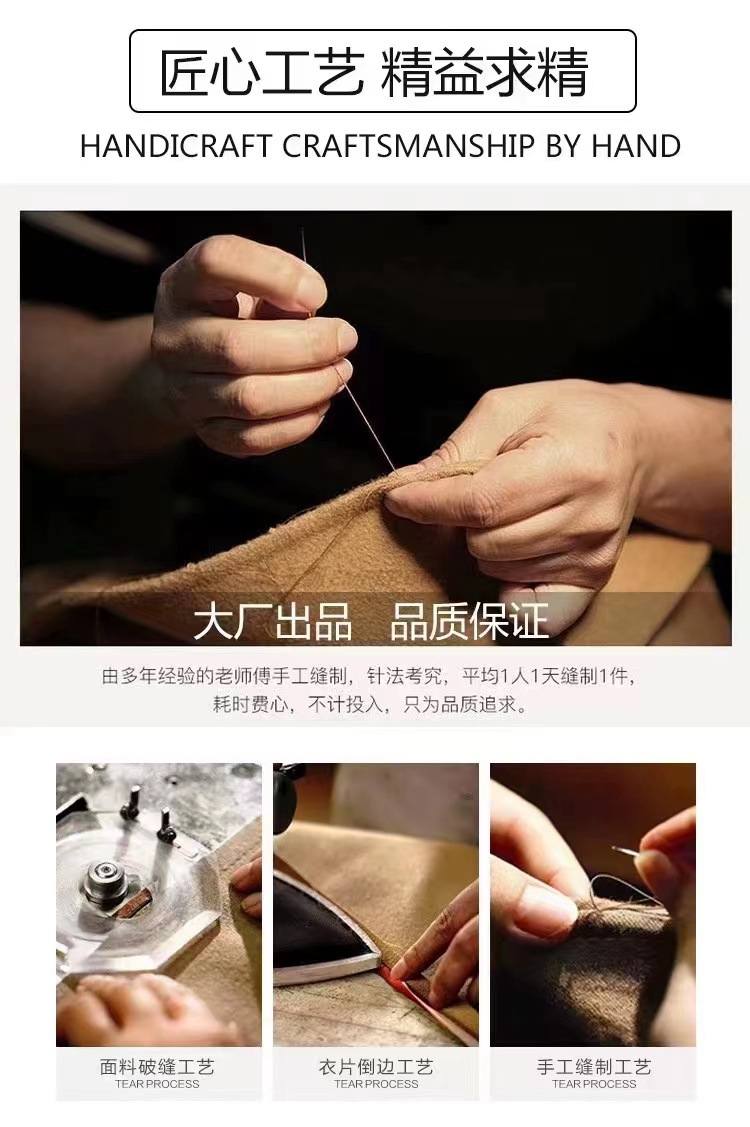 匠心工艺 精益求精

HANDICRAFT CRAFTSMANSHIP BY HAND

大厂出品 品质保证

由多年经验的老师傅手工缝制，针法考究，平均1人1天缝制1件，耗时费心，不计投入，只为品质追求。

面料破缝工艺
TEAR PROCESS

衣片倒边工艺
TEAR PROCESS

手工缝制工艺
TEAR PROCESS