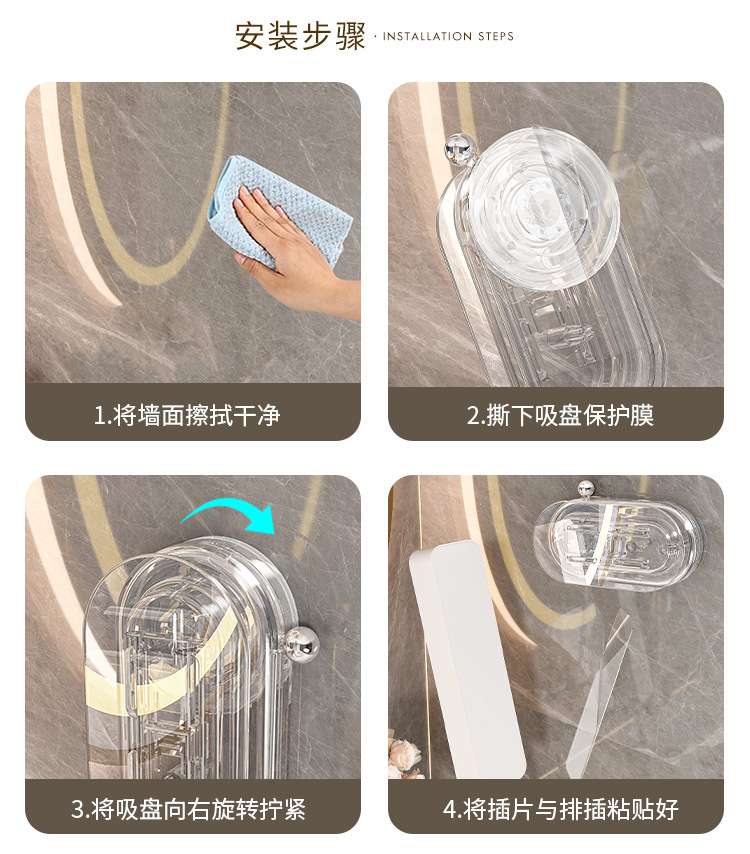 安装步骤 · INSTALLATION STEPS

1.将墙面擦拭干净

2.撕下吸盘保护膜

3.将吸盘向右旋转拧紧

4.将插片与排插粘贴好