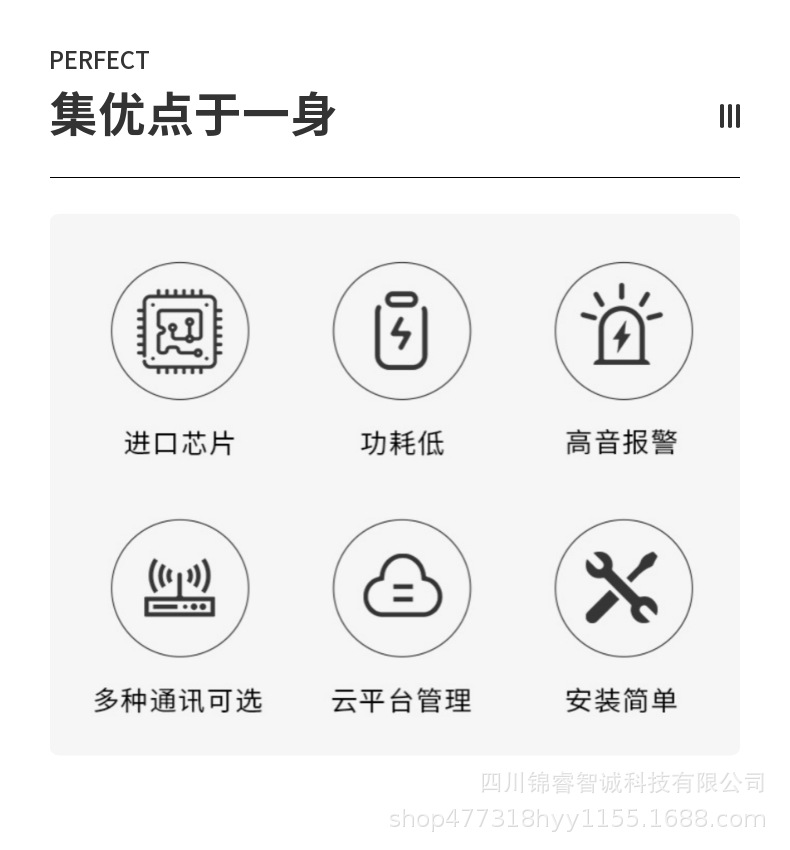 PERFECT
集优点于一身

进口芯片

功耗低

高音报警

多种通讯可选

云平台管理

安装简单

四川锦睿智诚科技有限公司
shop477318hyy1155.1688.com