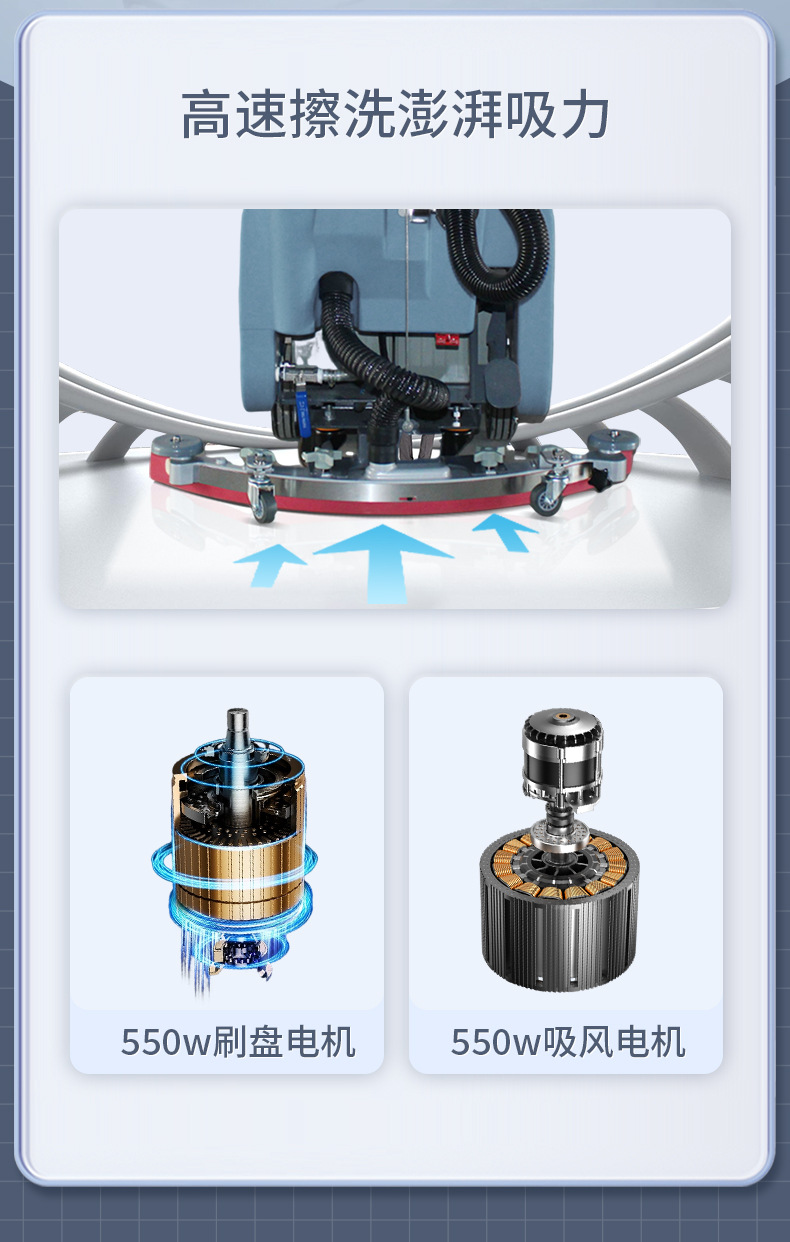 高速擦洗澎湃吸力

550w刷盘电机

550w吸风电机