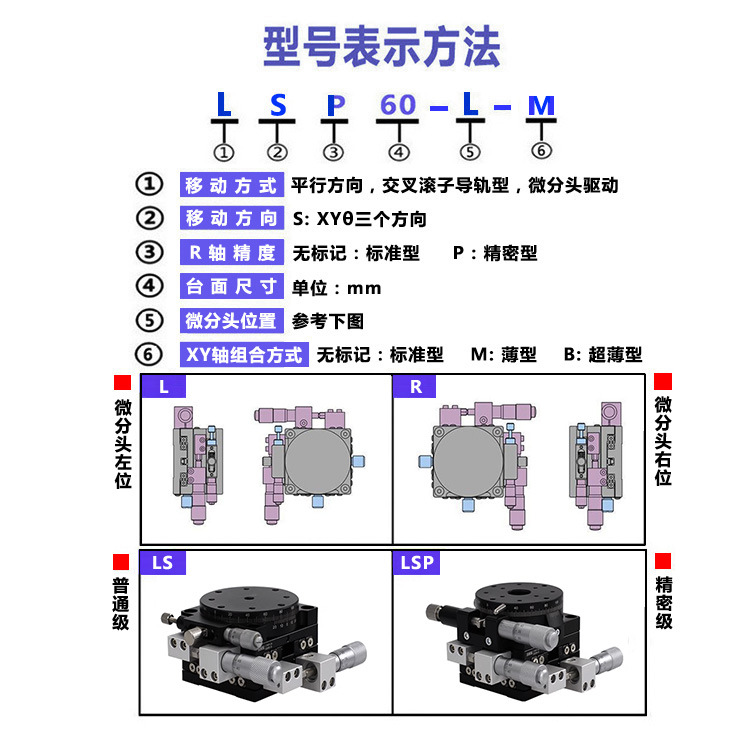 型号表示方法

L S P 60 – L – M

① ② ③ ④ ⑤ ⑥

① 移动方式 平行方向，交叉滚子导轨型，微分头驱动

② 移动方向 S: XYθ三个方向

③ R轴精度 无标记：标准型 P：精密型

④ 台面尺寸 单位：mm

⑤ 微分头位置 参考下图

⑥ XY轴组合方式 无标记：标准型 M: 薄型 B: 超薄型

微分头左位

L

R

微分头右位

普通级

LS

LSP

精密级