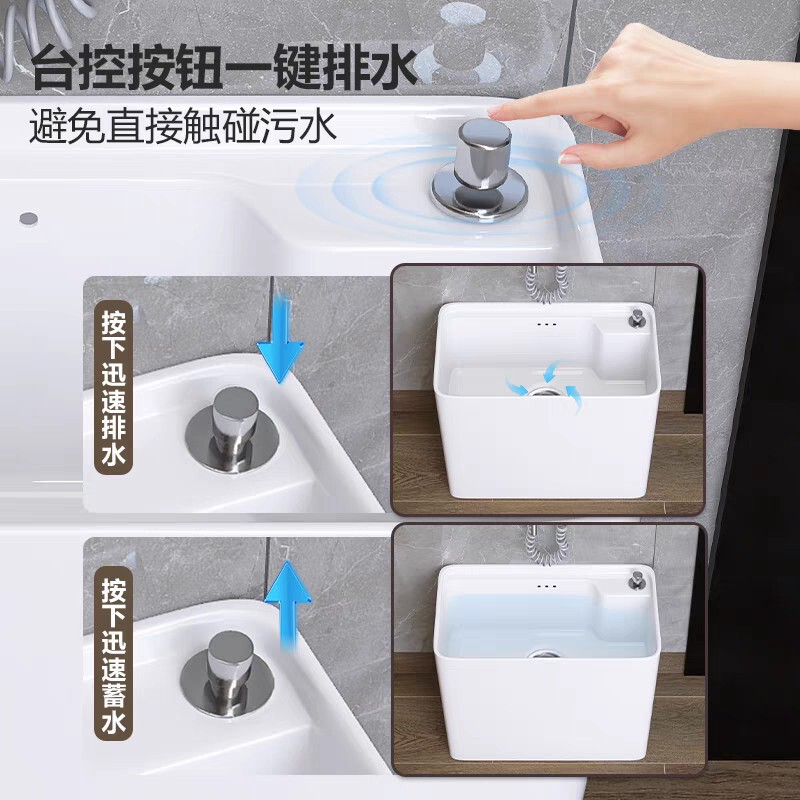 台控按钮一键排水
避免直接触碰污水

按下迅速排水

按下迅速蓄水