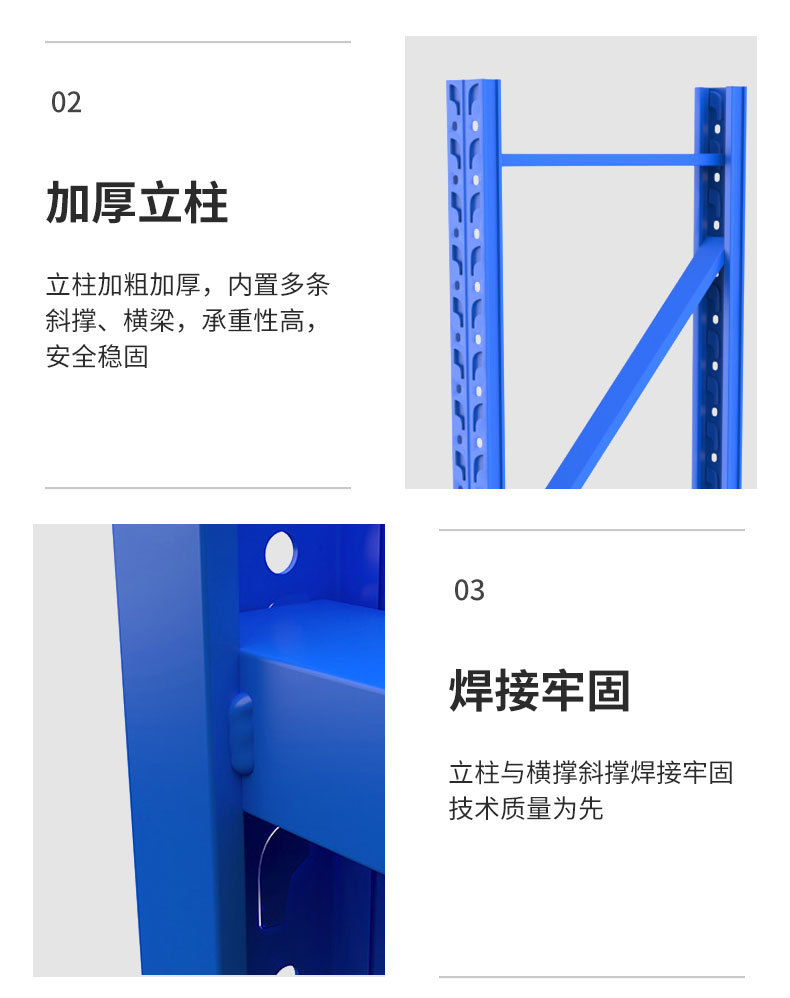 02

加厚立柱

立柱加粗加厚，内置多条斜撑、横梁，承重性高，安全稳固

03

焊接牢固

立柱与横撑斜撑焊接牢固技术质量为先