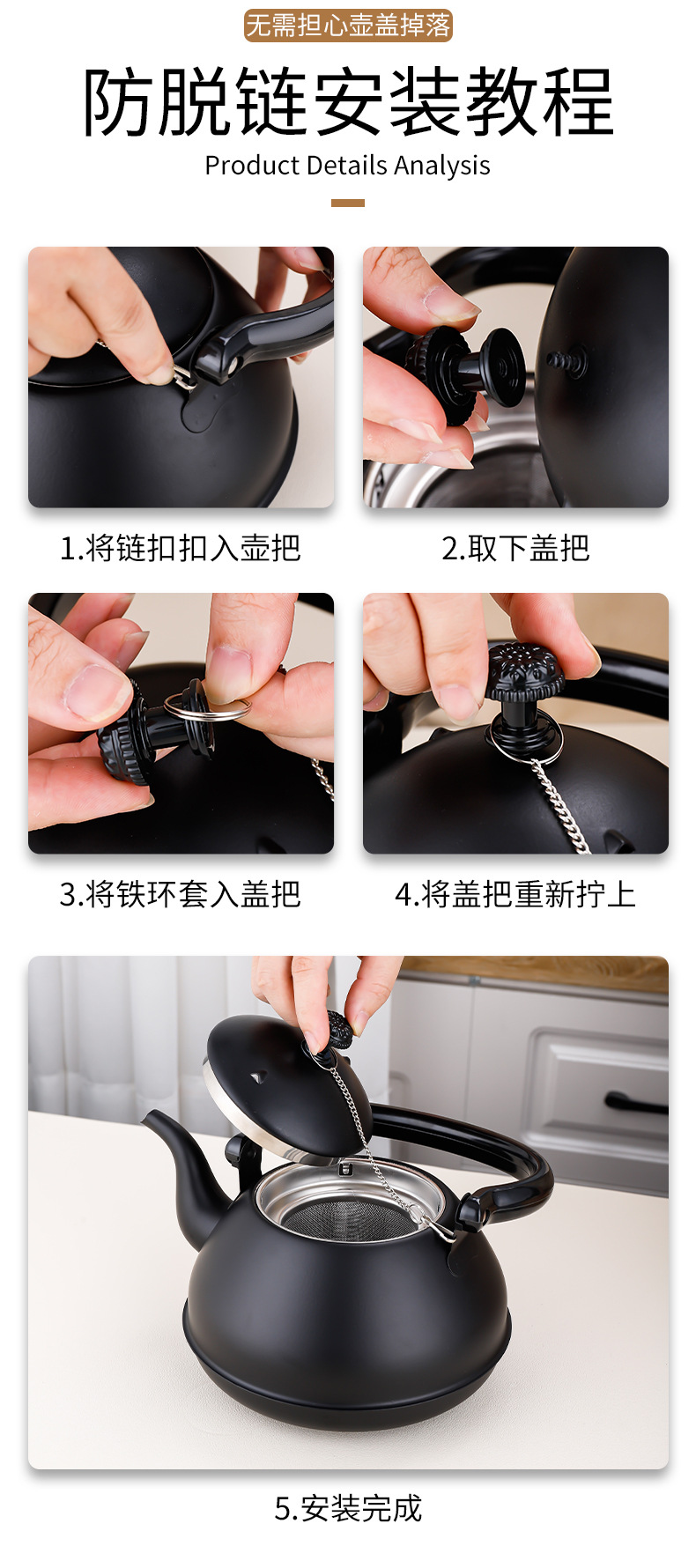 无需担心壶盖掉落

防脱链安装教程

Product Details Analysis

1.将链扣扣入壶把

2.取下盖把

3.将铁环套入盖把

4.将盖把重新拧上

5.安装完成