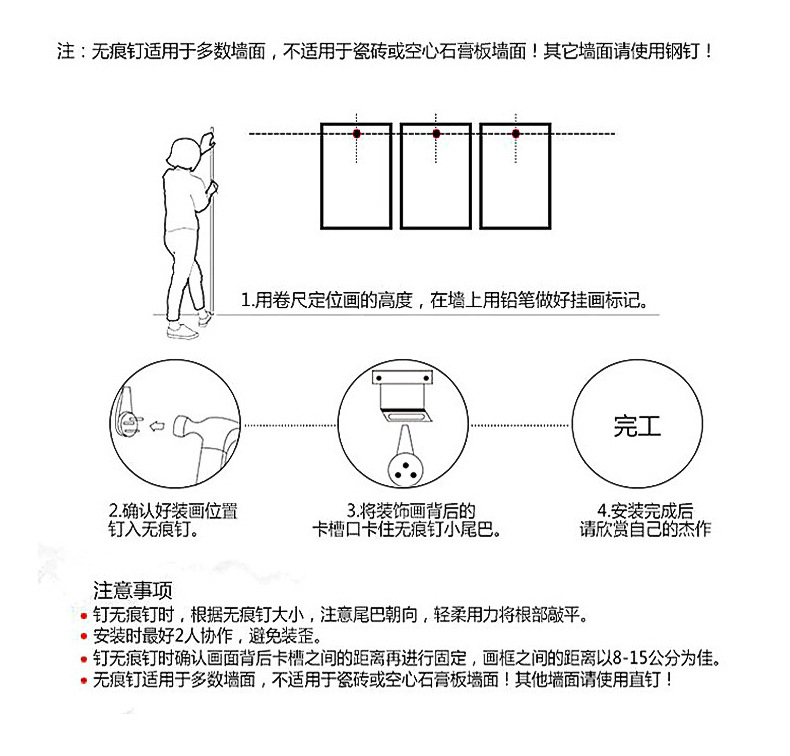 注：无痕钉适用于多数墙面，不适用于瓷砖或空心石膏板墙面！其它墙面请使用钢钉！

1.用卷尺定位画的高度，在墙上用铅笔做好挂画标记。

完工

2.确认好装画位置
钉入无痕钉。

3.将装饰画背后的
卡槽口卡住无痕钉小尾巴。

4.安装完成后
请欣赏自己的杰作

注意事项
• 钉无痕钉时，根据无痕钉大小，注意尾巴朝向，轻柔用力将根部敲平。
• 安装时最好2人协作，避免装歪。
• 钉无痕钉时确认画面背后卡槽之间的距离再进行固定，画框之间的距离以8-15公分为佳。
• 无痕钉适用于多数墙面，不适用于瓷砖或空心石膏板墙面！其他墙面请使用直钉！