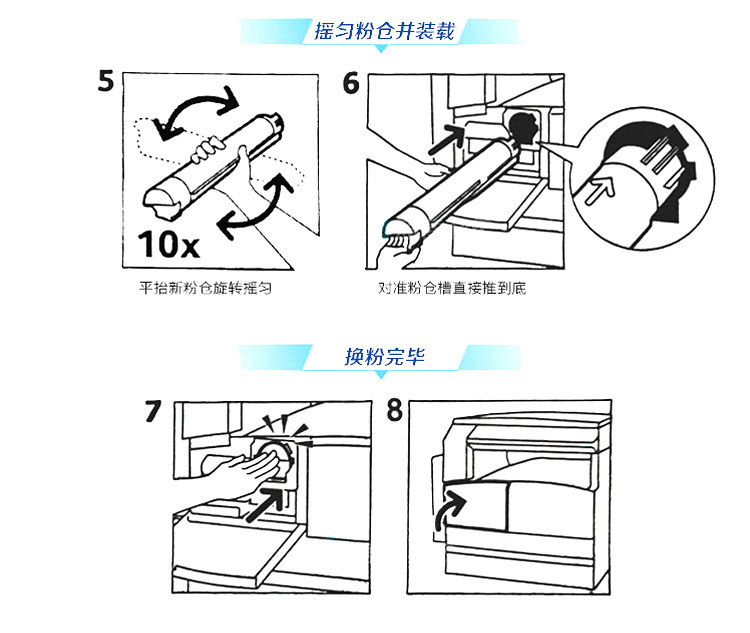 摇匀粉仓并装载

5

10x

平抬新粉仓旋转摇匀

6

对准粉仓槽直接推到底

换粉完毕

7

8