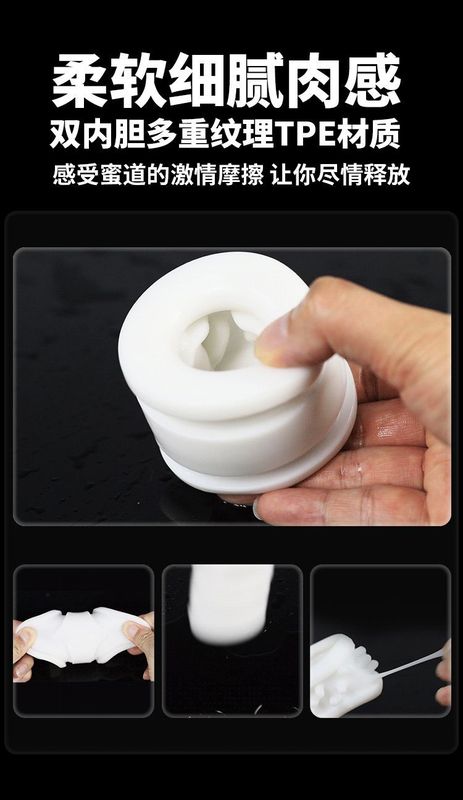 柔软细腻肉感
双内胆多重纹理TPE材质
感受蜜道的激情摩擦 让你尽情释放