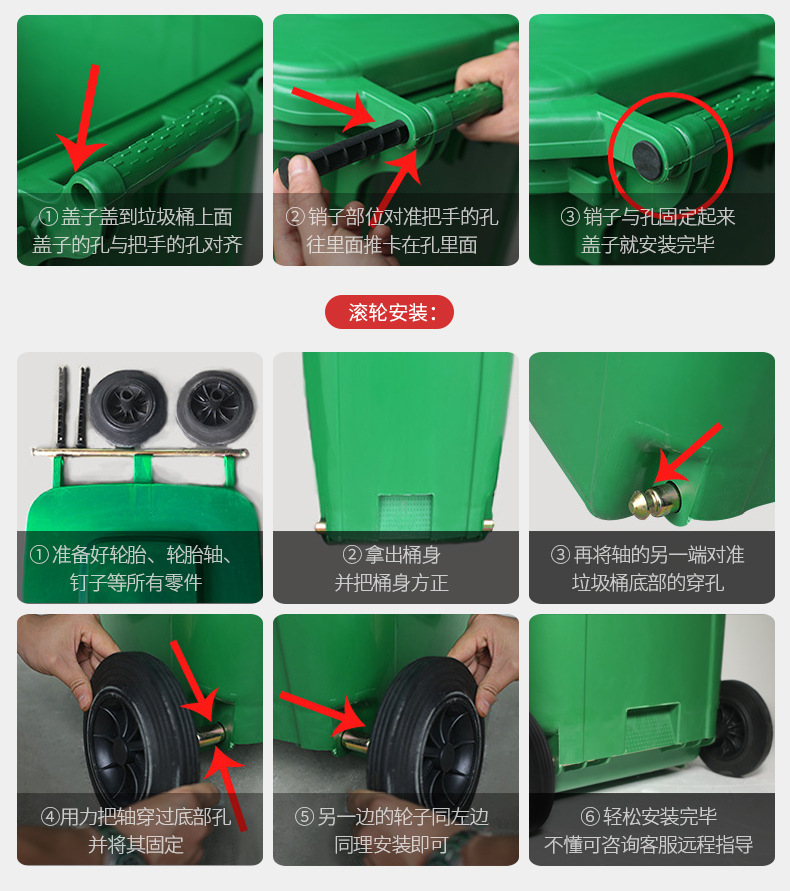 ①盖子盖到垃圾桶上面
盖子的孔与把手的孔对齐

②销子部位对准把手的孔
往里面推卡在孔里面

③销子与孔固定起来
盖子就安装完毕

滚轮安装：

①准备好轮胎、轮胎轴、
钉子等所有零件

②拿出桶身
并把桶身方正

③再将轴的另一端对准
垃圾桶底部的穿孔

④用力把轴穿过底部孔
并将其固定

⑤另一边的轮子同左边
同理安装即可

⑥轻松安装完毕
不懂可咨询客服远程指导