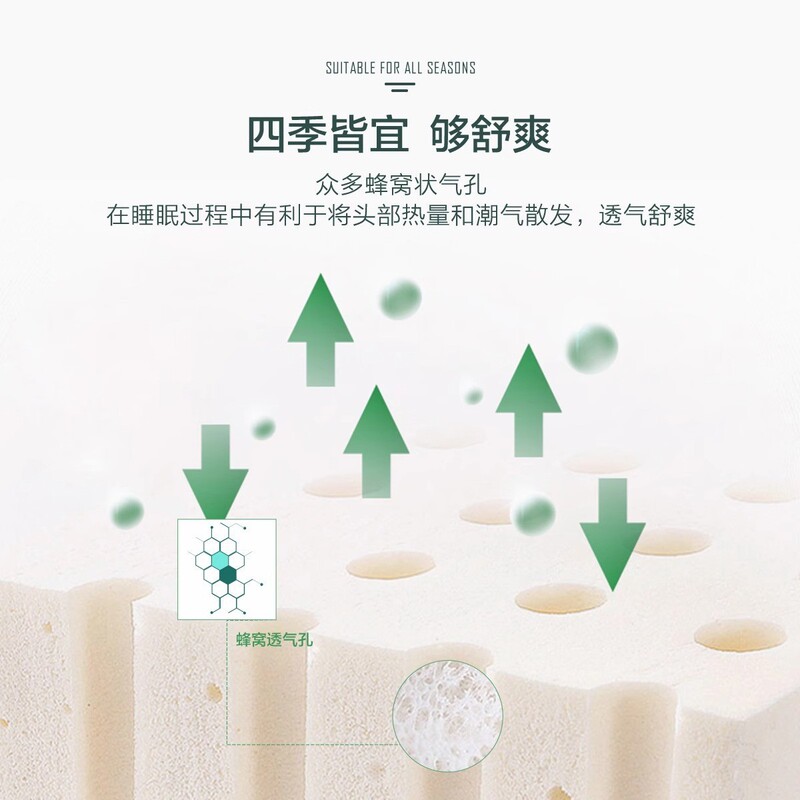 SUITABLE FOR ALL SEASONS

四季皆宜 够舒爽

众多蜂窝状气孔
在睡眠过程中有利于将头部热量和潮气散发，透气舒爽

蜂窝透气孔