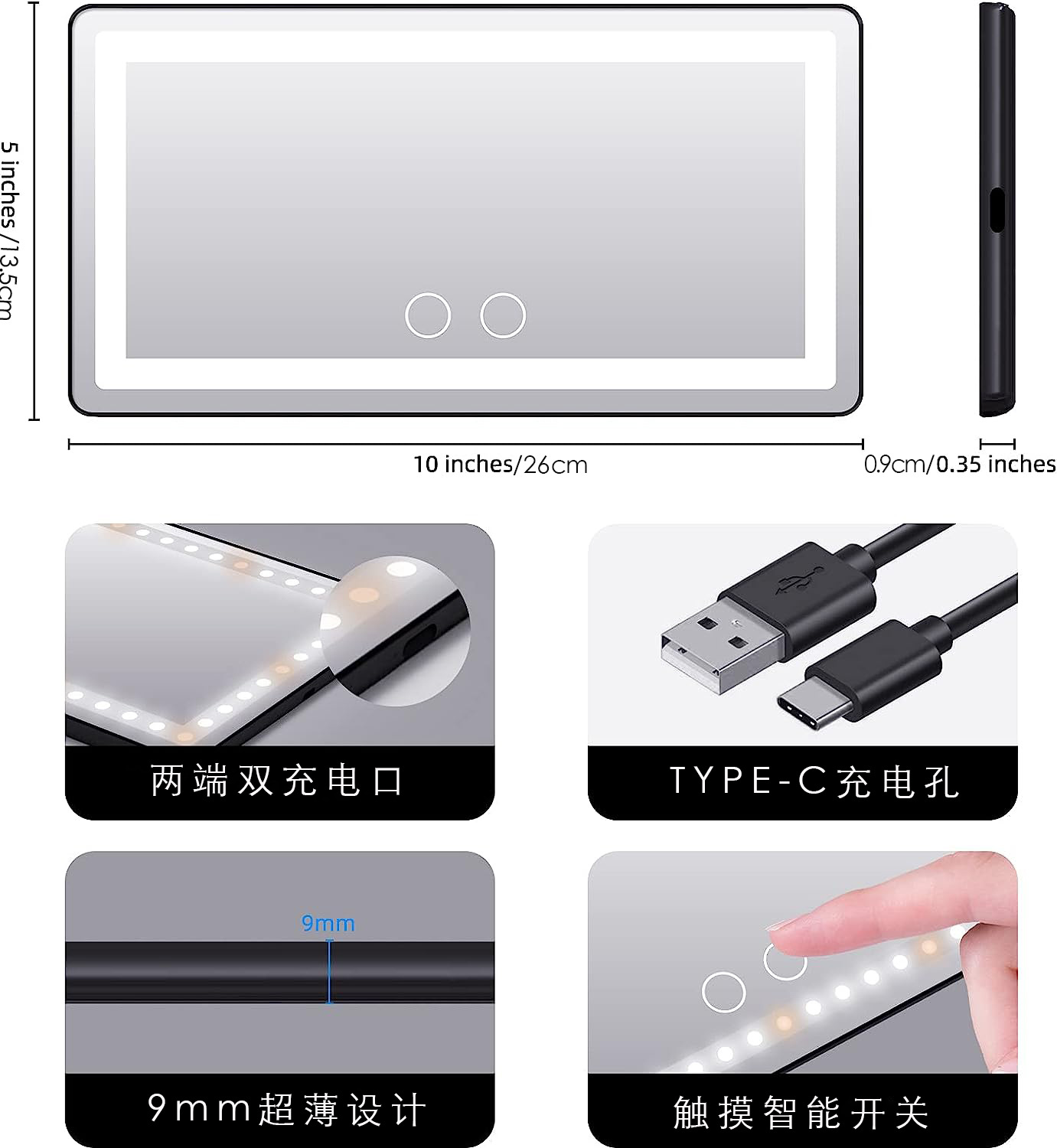 5 inches/13.5cm

10 inches/26cm

0.9cm/0.35 inches

两端双充电口

TYPE-C充电孔

9mm

9mm超薄设计

触摸智能开关