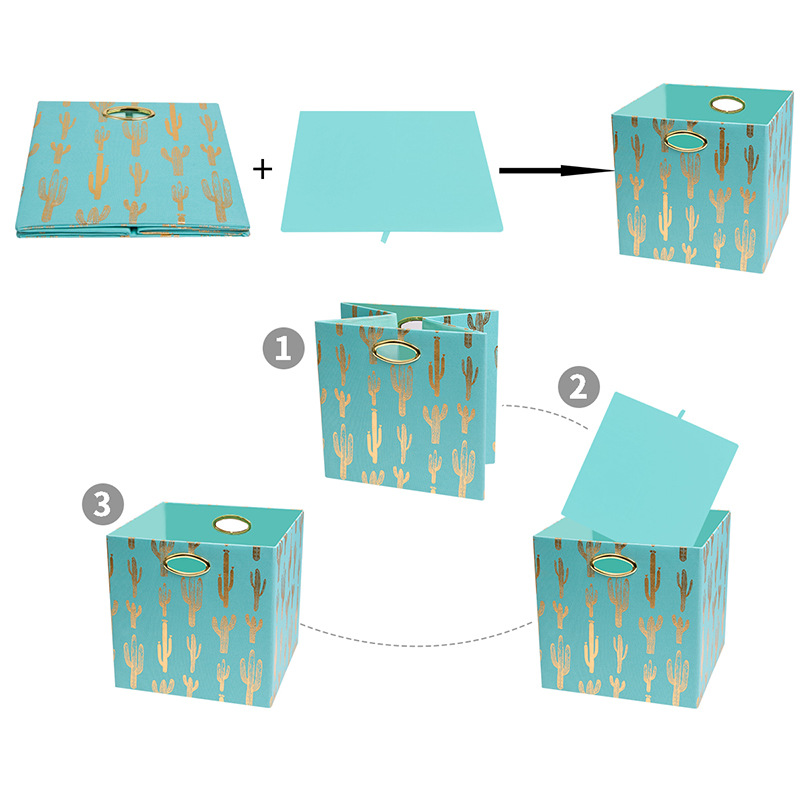 +

1

2

3