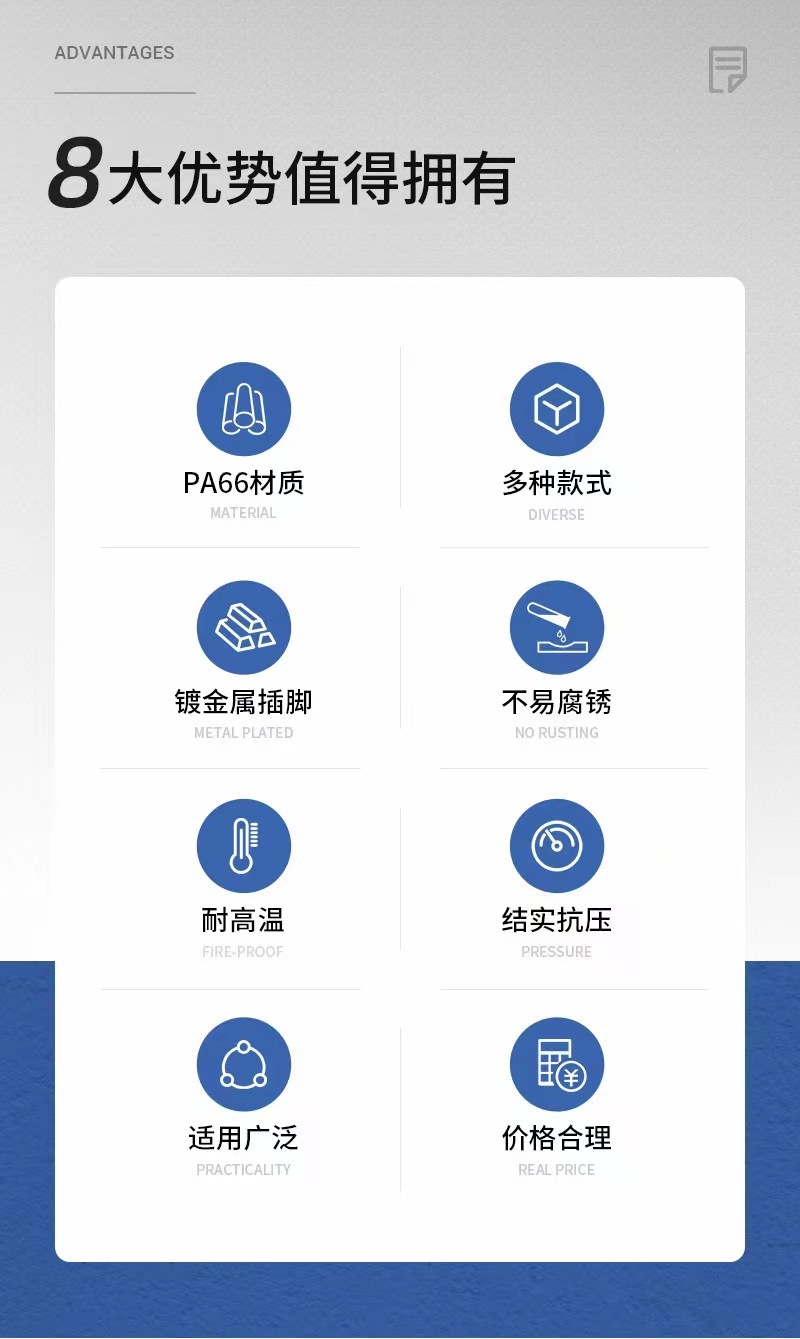 ADVANTAGES

8大优势值得拥有

PA66材质
MATERIAL

多种款式
DIVERSE

镀金属插脚
METAL PLATED

不易腐锈
NO RUSTING

耐高温
FIRE-PROOF

结实抗压
PRESSURE

适用广泛
PRACTICALITY

价格合理
REAL PRICE