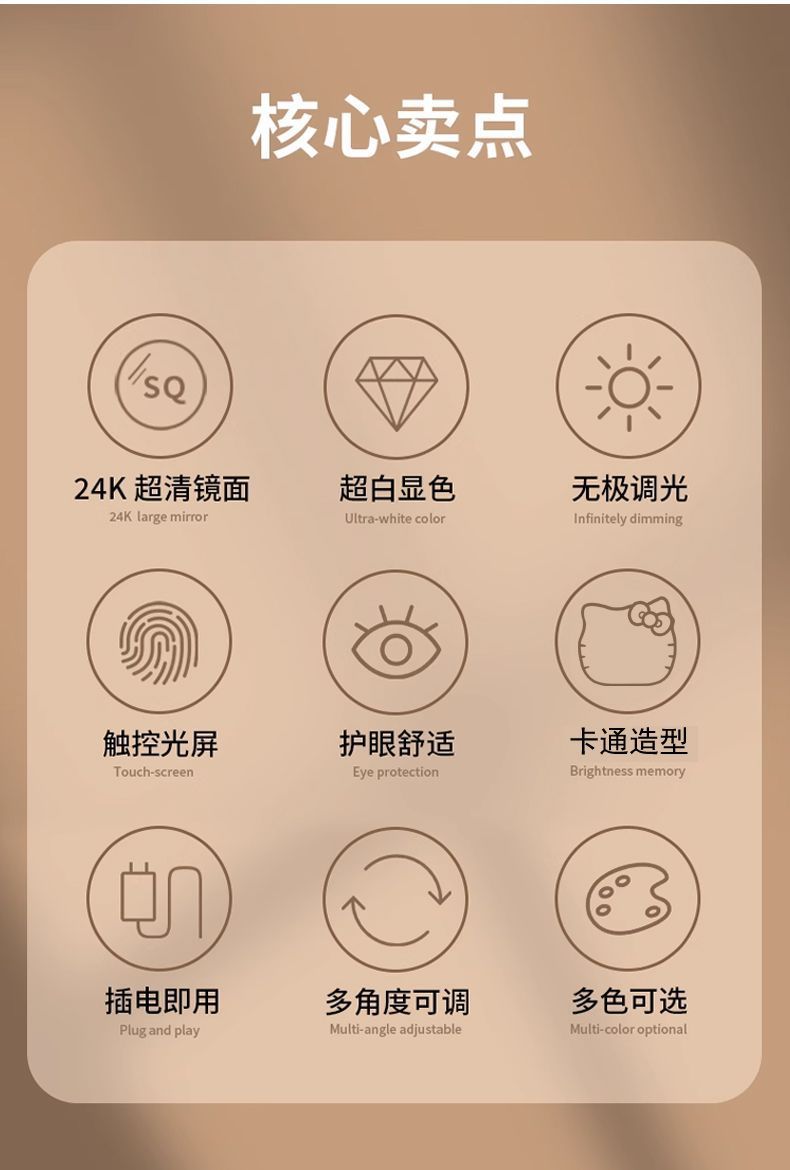 核心卖点

SQ

24K 超清镜面
24K large mirror

超白显色
Ultra-white color

无极调光
Infinitely dimming

触控光屏
Touch-screen

护眼舒适
Eye protection

卡通造型
Brightness memory

插电即用
Plug and play

多角度可调
Multi-angle adjustable

多色可选
Multi-color optional