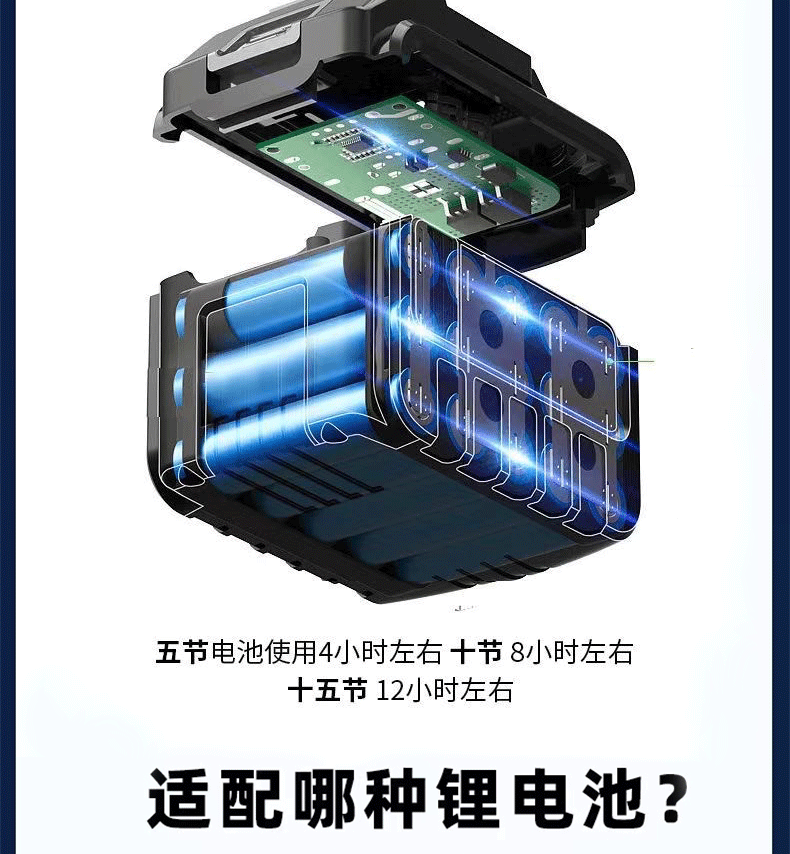 五节电池使用4小时左右 十节 8小时左右
十五节 12小时左右

适配哪种锂电池？