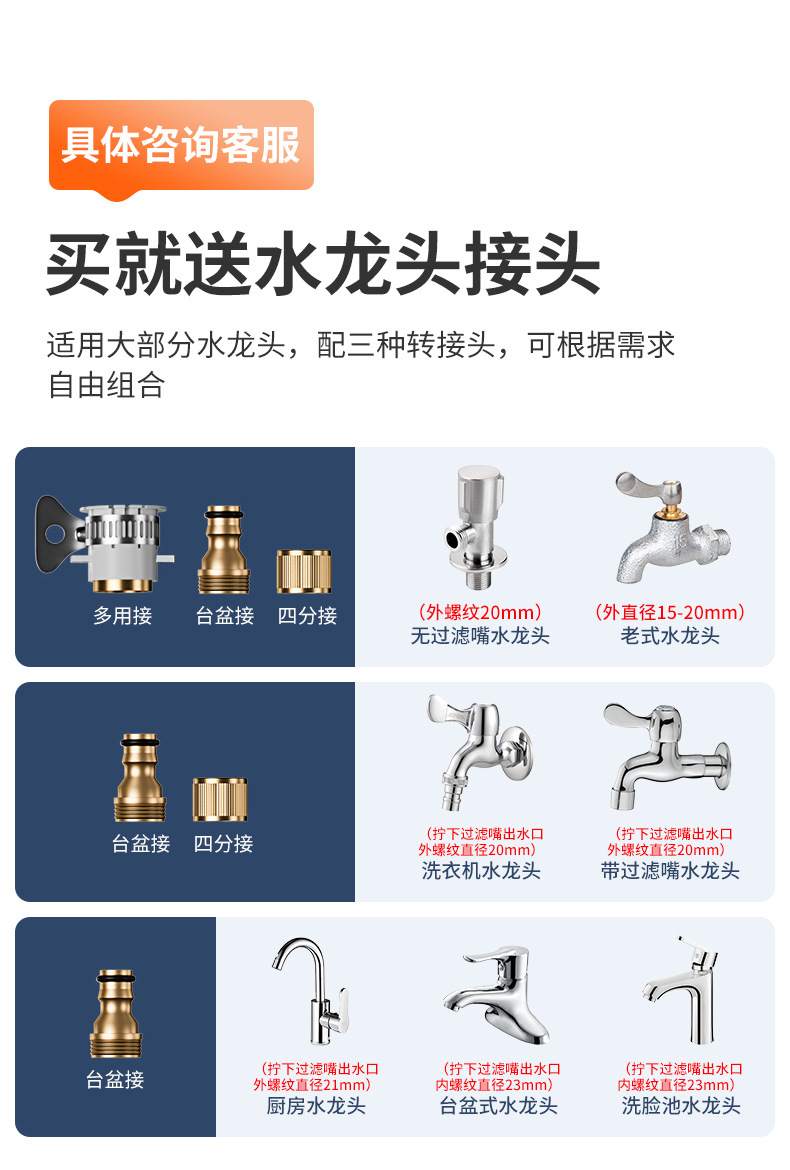 具体咨询客服

买就送水龙头接头

适用大部分水龙头，配三种转接头，可根据需求自由组合

多用接 台盆接 四分接

（外螺纹20mm）
无过滤嘴水龙头

（外直径15-20mm）
老式水龙头

台盆接 四分接

（拧下过滤嘴出水口外螺纹直径20mm）
洗衣机水龙头

（拧下过滤嘴出水口外螺纹直径20mm）
带过滤嘴水龙头

台盆接

（拧下过滤嘴出水口外螺纹直径21mm）
厨房水龙头

（拧下过滤嘴出水口内螺纹直径23mm）
台盆式水龙头

（拧下过滤嘴出水口内螺纹直径23mm）
洗脸池水龙头