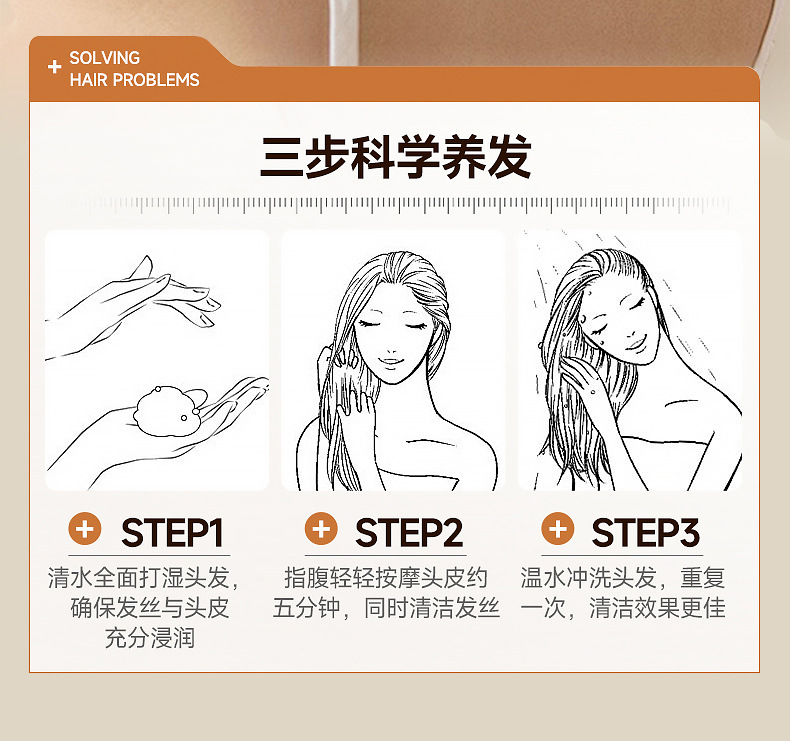 + SOLVING
HAIR PROBLEMS

三步科学养发

+ STEP1
清水全面打湿头发，确保发丝与头皮充分浸润

+ STEP2
指腹轻轻按摩头皮约五分钟，同时清洁发丝

+ STEP3
温水冲洗头发，重复一次，清洁效果更佳