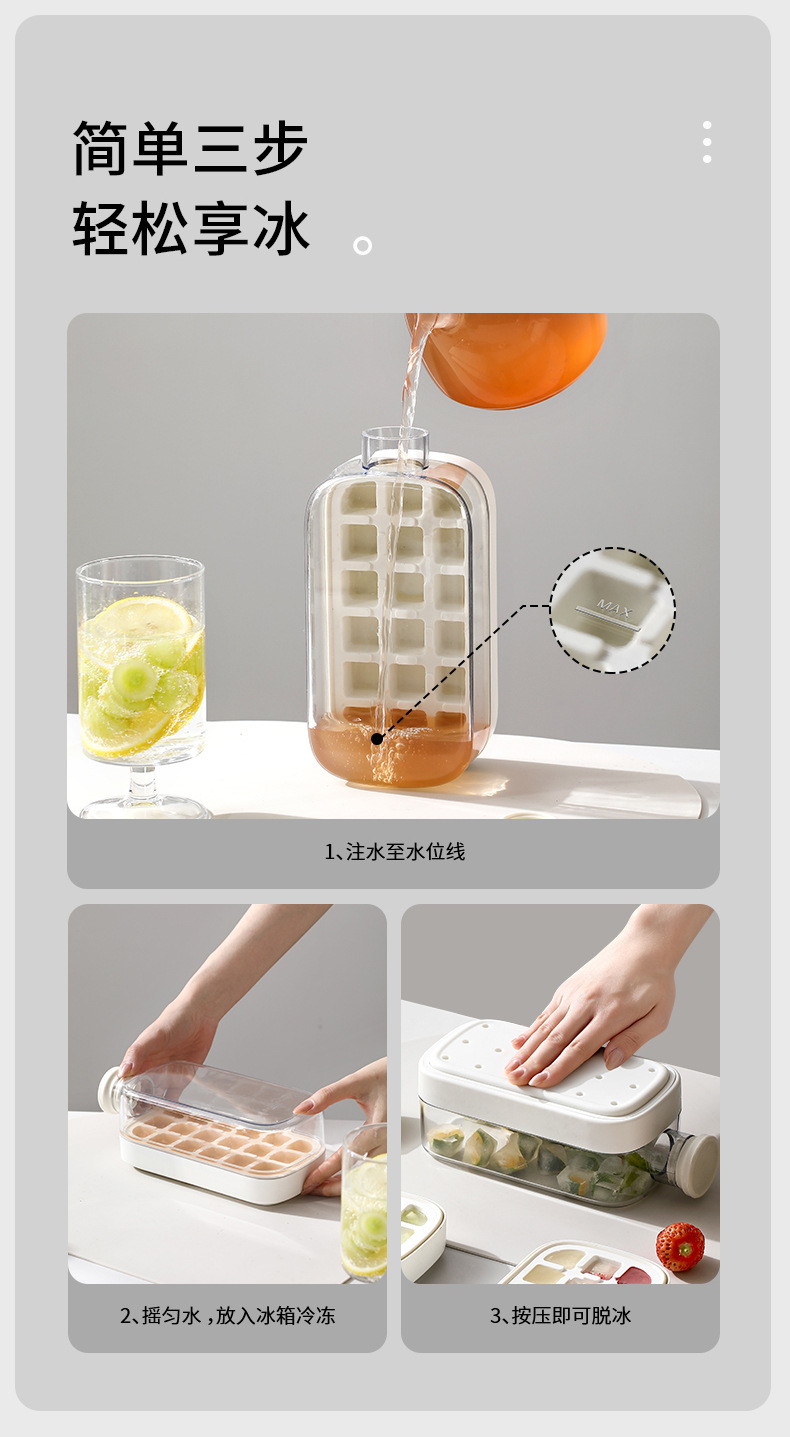 简单三步
轻松享冰

MAX

1、注水至水位线

2、摇匀水，放入冰箱冷冻

3、按压即可脱冰