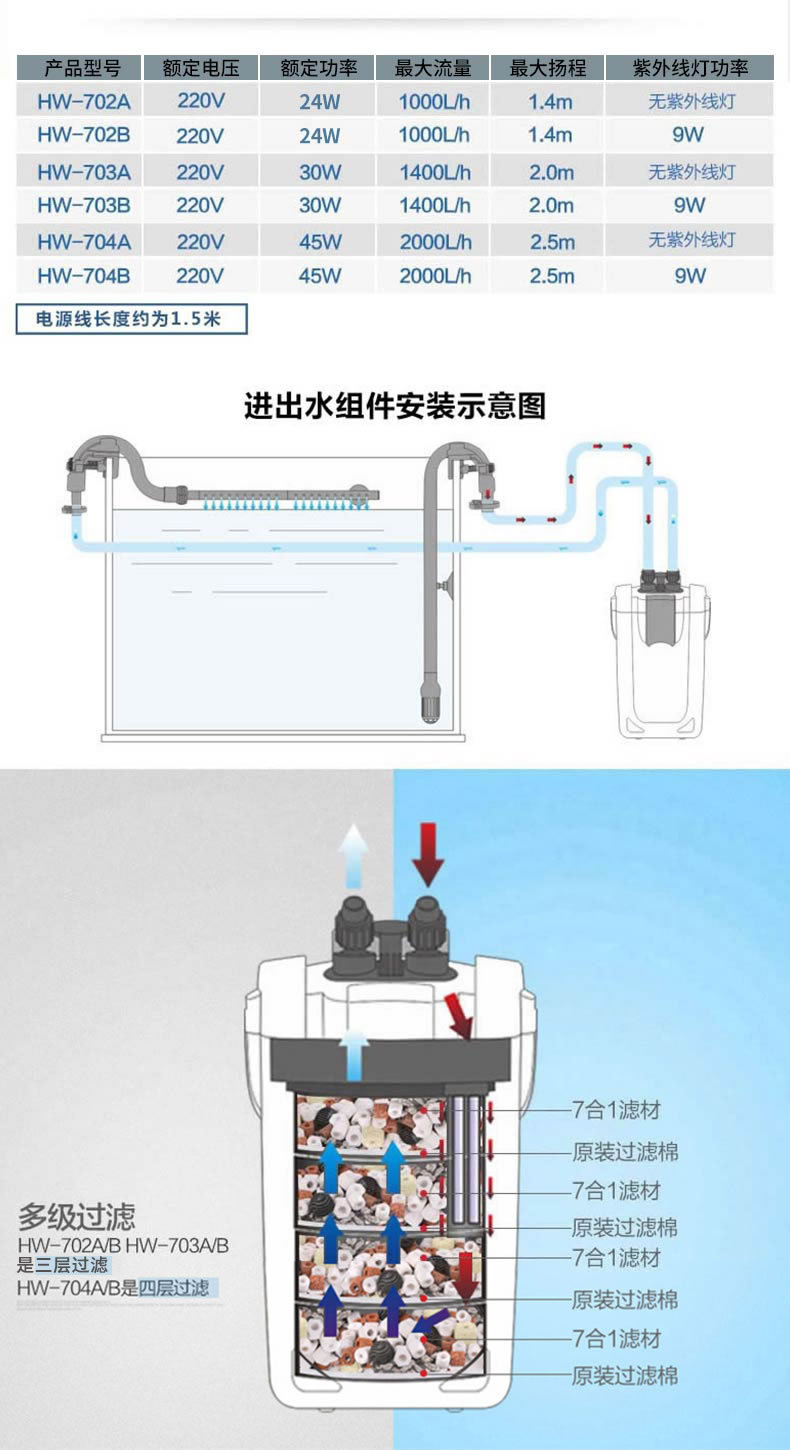 | 产品型号 | 额定电压 | 额定功率 | 最大流量 | 最大扬程 | 紫外线灯功率 |
|---|---|---|---|---|---|
| HW-702A | 220V | 24W | 1000L/h | 1.4m | 无紫外线灯 |
| HW-702B | 220V | 24W | 1000L/h | 1.4m | 9W |
| HW-703A | 220V | 30W | 1400L/h | 2.0m | 无紫外线灯 |
| HW-703B | 220V | 30W | 1400L/h | 2.0m | 9W |
| HW-704A | 220V | 45W | 2000L/h | 2.5m | 无紫外线灯 |
| HW-704B | 220V | 45W | 2000L/h | 2.5m | 9W |

电源线长度约为1.5米

进出水组件安装示意图

多级过滤
HW-702A/B HW-703A/B 是三层过滤
HW-704A/B是四层过滤

7合1滤材
原装过滤棉
7合1滤材
原装过滤棉
7合1滤材
原装过滤棉
7合1滤材
原装过滤棉