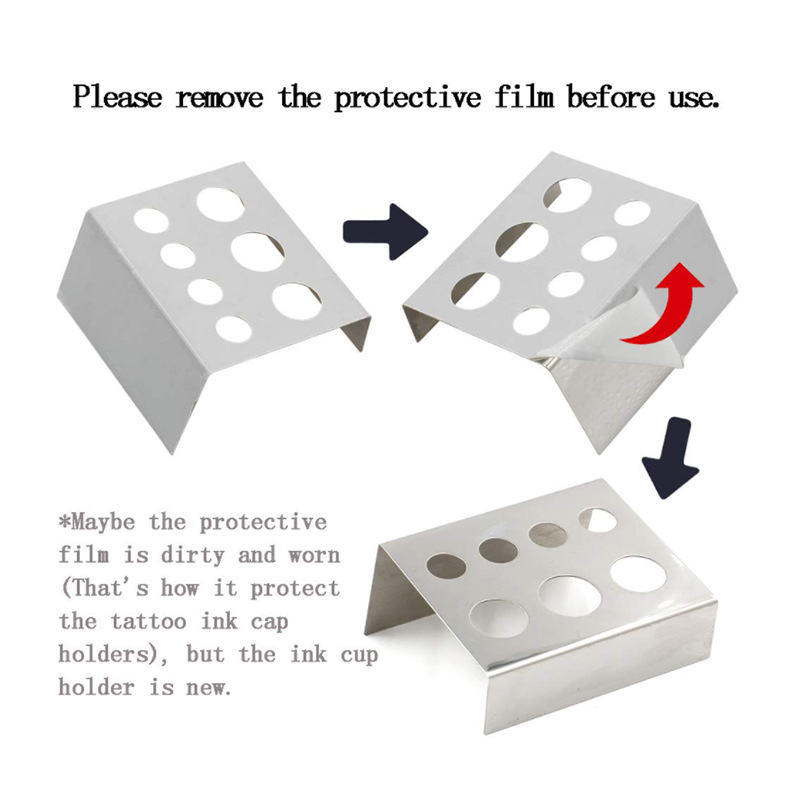 Please remove the protective film before use.

*Maybe the protective film is dirty and worn (That's how it protect the tattoo ink cap holders), but the ink cup holder is new.