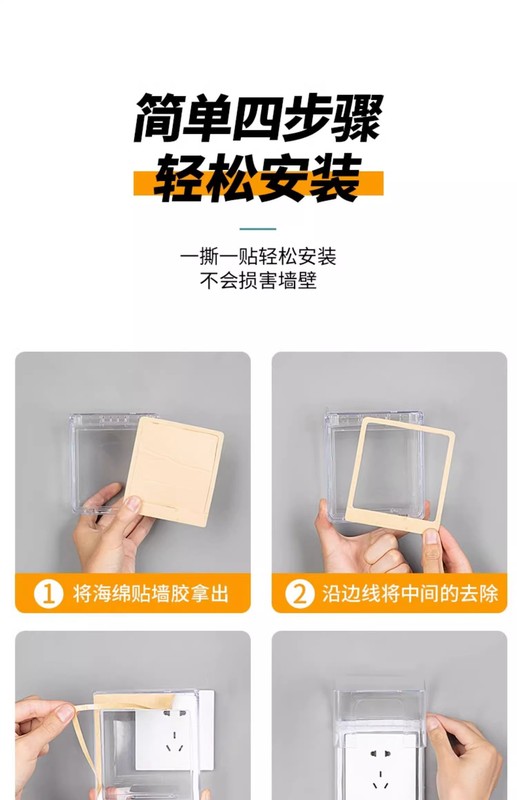 简单四步骤
轻松安装

一撕一贴轻松安装
不会损害墙壁

1 将海绵贴墙胶拿出

2 沿边线将中间的去除