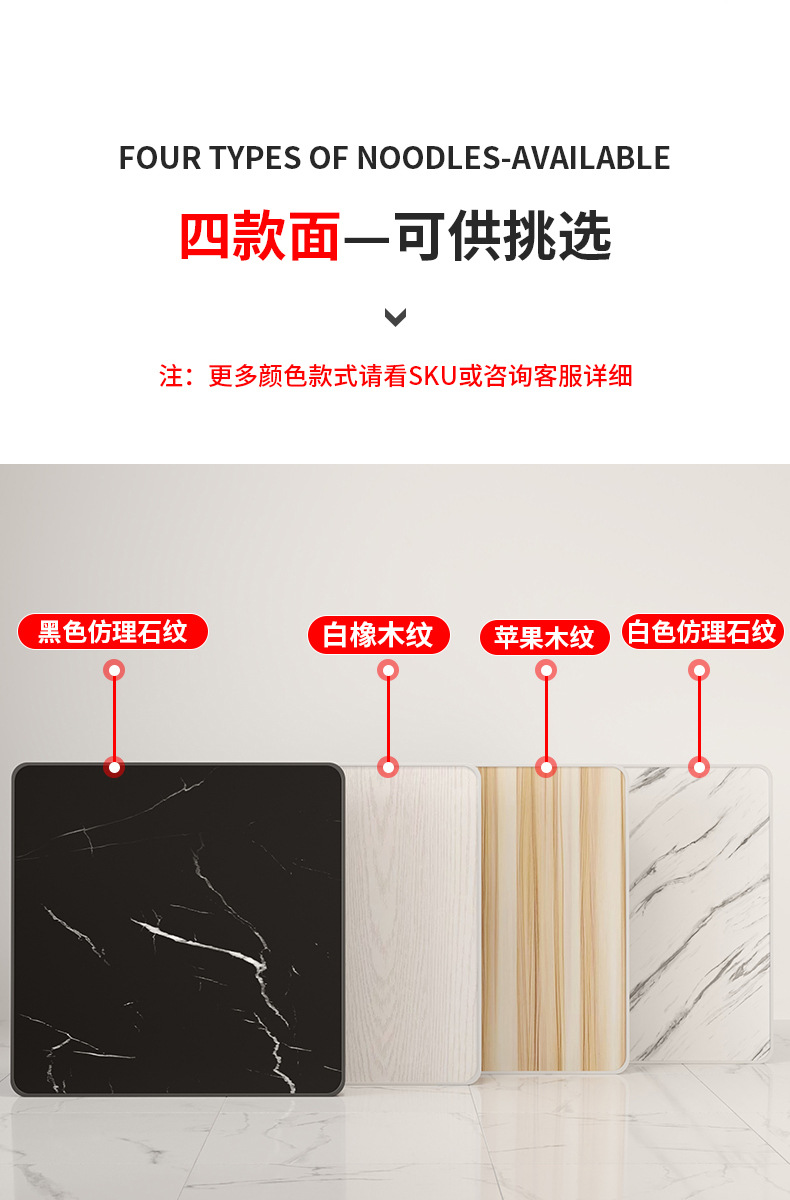 FOUR TYPES OF NOODLES-AVAILABLE

四款面—可供挑选

注：更多颜色款式请看SKU或咨询客服详细

黑色仿理石纹

白橡木纹

苹果木纹

白色仿理石纹