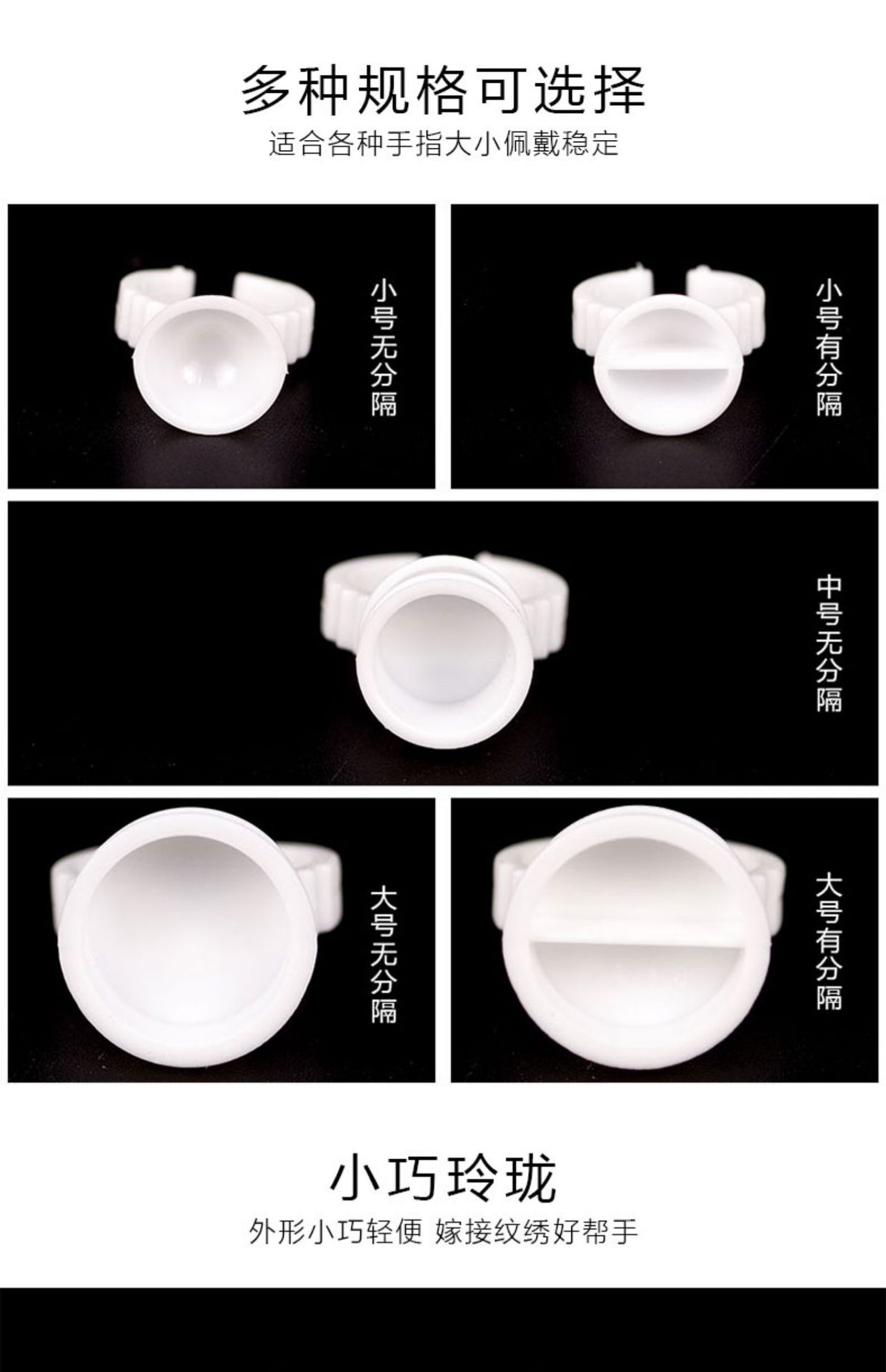 多种规格可选择

适合各种手指大小佩戴稳定

小号无分隔

小号有分隔

中号无分隔

大号无分隔

大号有分隔

小巧玲珑

外形小巧轻便 嫁接纹绣好帮手